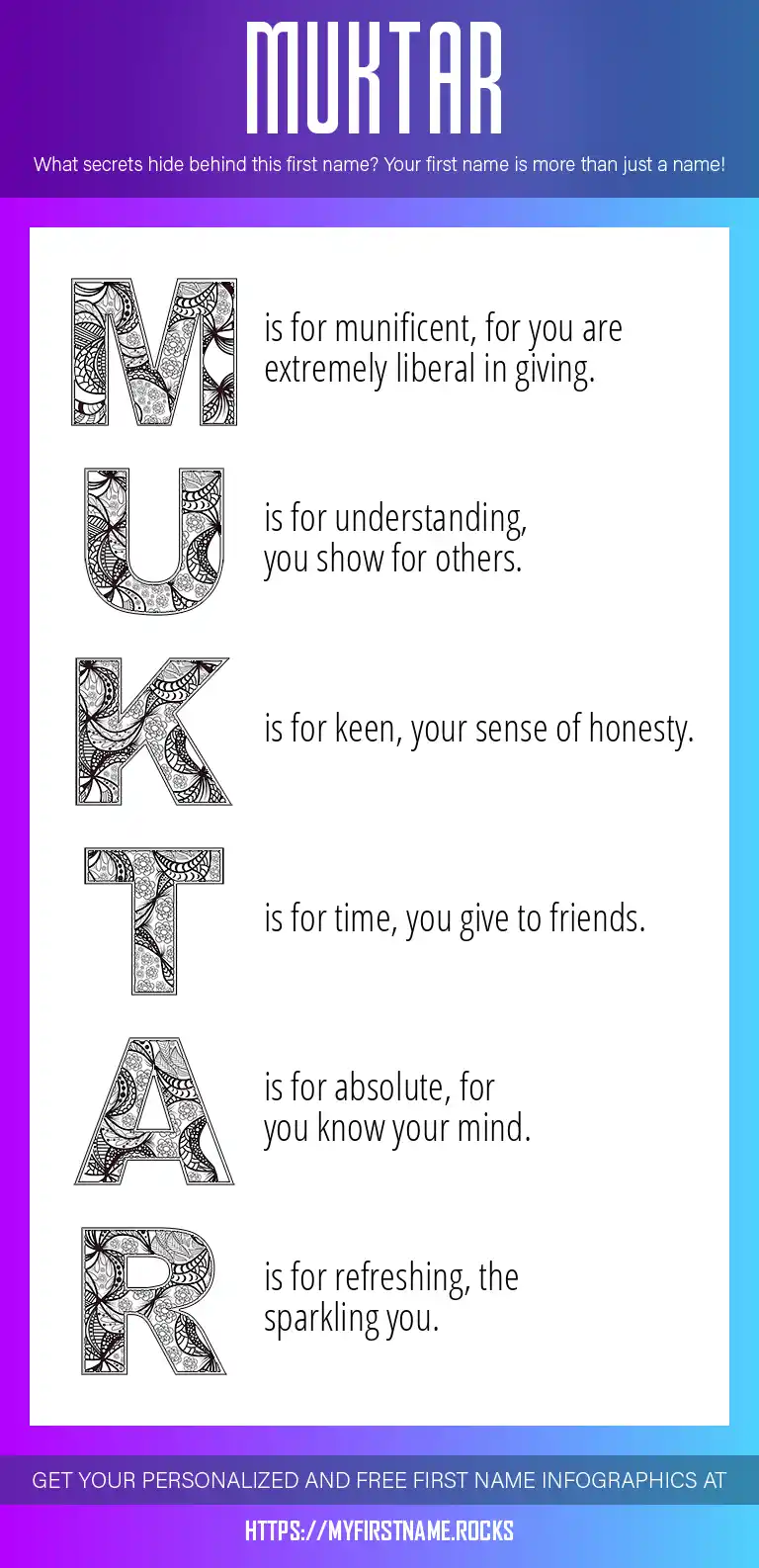 MUKTAR

What secrets hide behind this first name? Your first name is more than just a name!

M is for munificent, for you are extremely liberal in giving.

U is for understanding, you show for others.

K is for keen, your sense of honesty.

T is for time, you give to friends.

A is for absolute, for you know your mind.

R is for refreshing, the sparkling you.

GET YOUR PERSONALIZED AND FREE FIRST NAME INFOGRAPHICS AT

HTTPS://MYFIRSTNAME.ROCKS