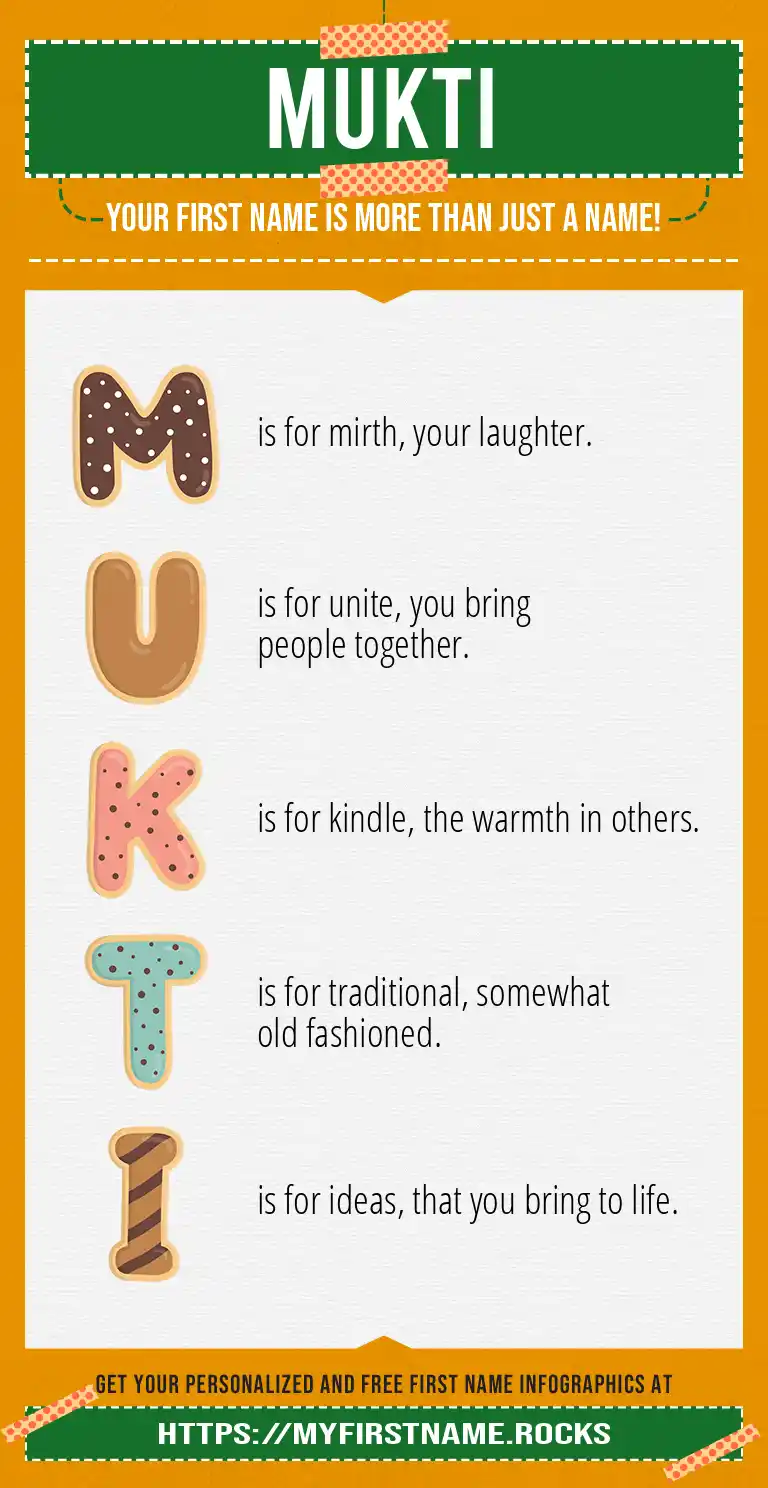 MUKTI

YOUR FIRST NAME IS MORE THAN JUST A NAME!

M is for mirth, your laughter.

U is for unite, you bring people together.

K is for kindle, the warmth in others.

T is for traditional, somewhat old fashioned.

I is for ideas, that you bring to life.

GET YOUR PERSONALIZED AND FREE FIRST NAME INFOGRAPHICS AT

HTTPS://MYFIRSTNAME.ROCKS