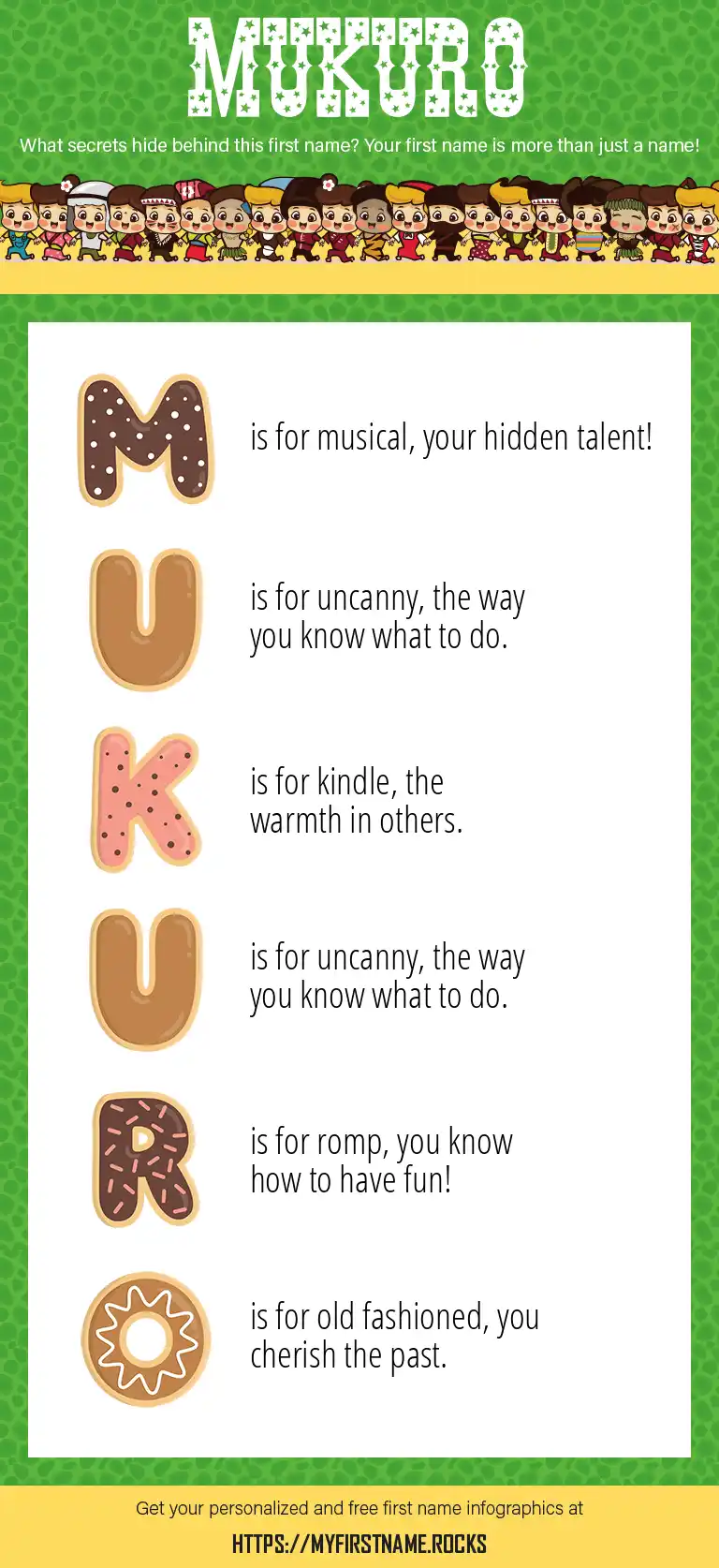 MUKURO

What secrets hide behind this first name? Your first name is more than just a name!

M is for musical, your hidden talent!

U is for uncanny, the way you know what to do.

K is for kindle, the warmth in others.

U is for uncanny, the way you know what to do.

R is for romp, you know how to have fun!

O is for old fashioned, you cherish the past.

Get your personalized and free first name infographics at

HTTPS://MYFIRSTNAME.ROCKS