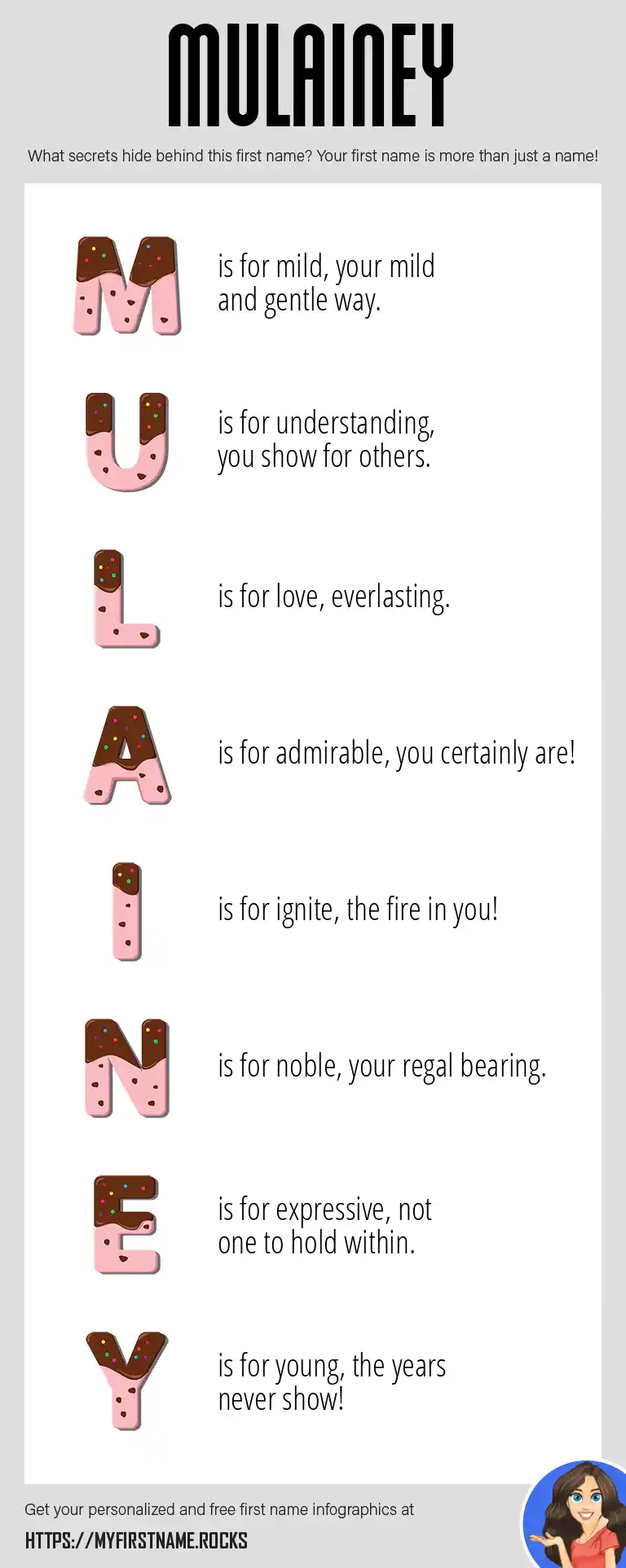 MULAINEY

What secrets hide behind this first name? Your first name is more than just a name!

M is for mild, your mild and gentle way.

U is for understanding, you show for others.

L is for love, everlasting.

A is for admirable, you certainly are!

I is for ignite, the fire in you!

N is for noble, your regal bearing.

E is for expressive, not one to hold within.

Y is for young, the years never show!

Get your personalized and free first name infographics at

HTTPS://MYFIRSTNAME.ROCKS