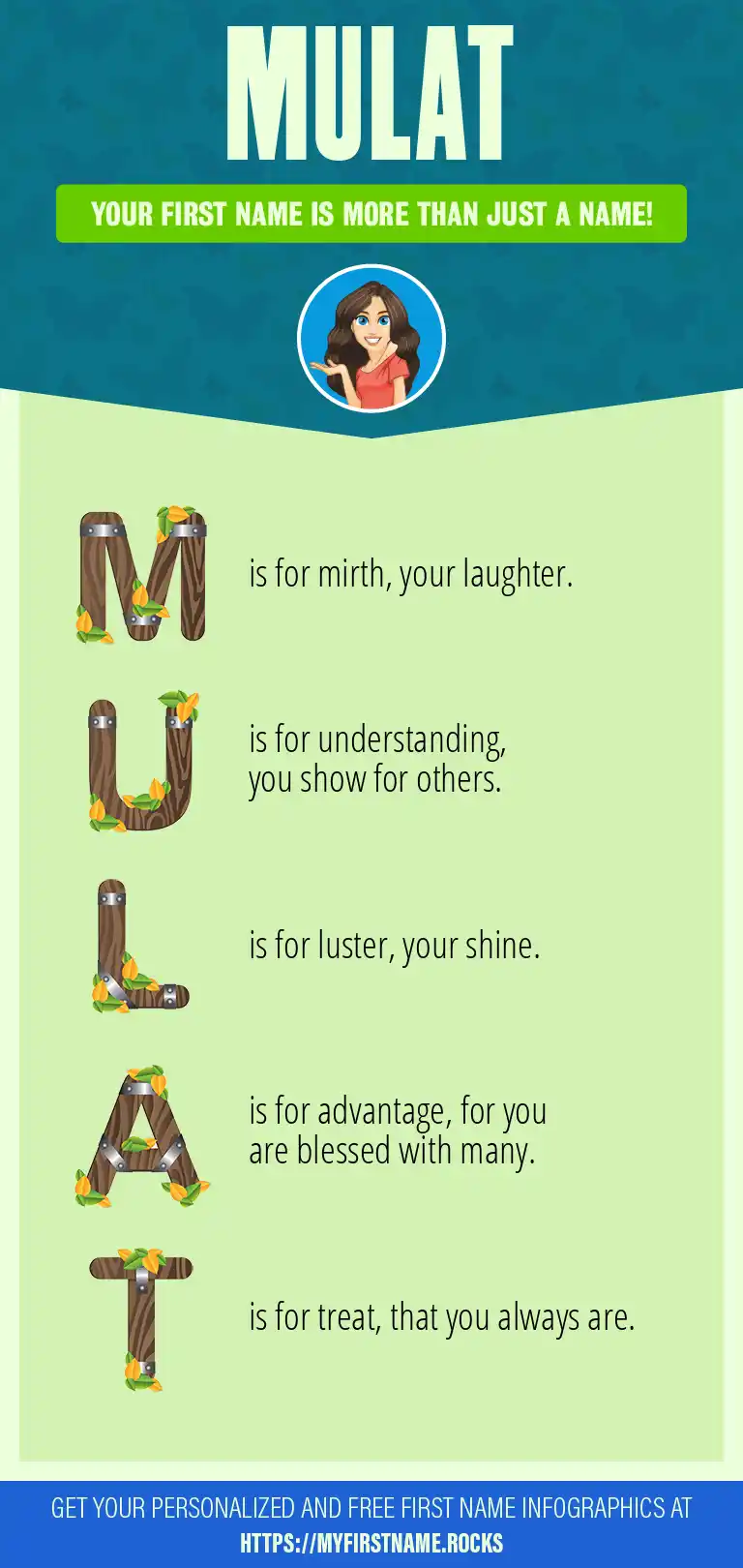 MULAT

YOUR FIRST NAME IS MORE THAN JUST A NAME!

M is for mirth, your laughter.

U is for understanding, you show for others.

L is for luster, your shine.

A is for advantage, for you are blessed with many.

T is for treat, that you always are.

GET YOUR PERSONALIZED AND FREE FIRST NAME INFOGRAPHICS AT HTTPS://MYFIRSTNAME.ROCKS