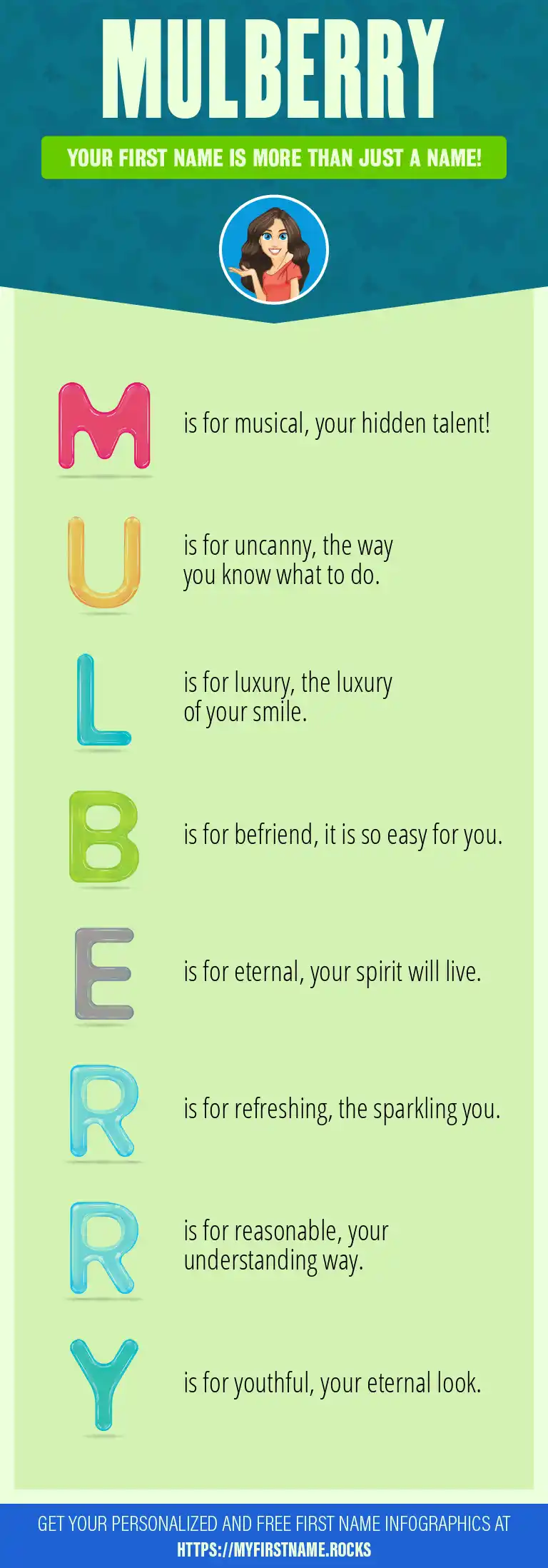 MULBERRY

YOUR FIRST NAME IS MORE THAN JUST A NAME!

M is for musical, your hidden talent!

U is for uncanny, the way you know what to do.

L is for luxury, the luxury of your smile.

B is for befriend, it is so easy for you.

E is for eternal, your spirit will live.

R is for refreshing, the sparkling you.

R is for reasonable, your understanding way.

Y is for youthful, your eternal look.

GET YOUR PERSONALIZED AND FREE FIRST NAME INFOGRAPHICS AT HTTPS://MYFIRSTNAME.ROCKS