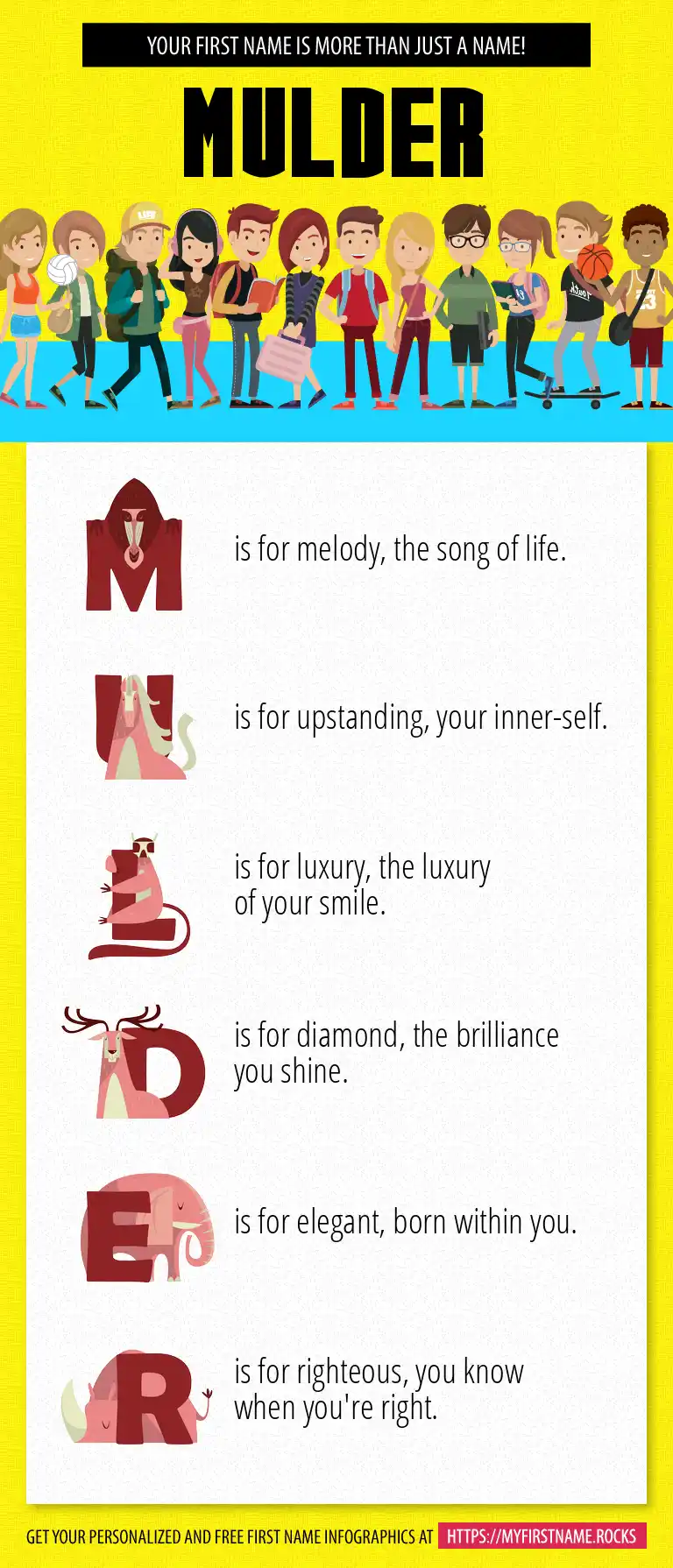 YOUR FIRST NAME IS MORE THAN JUST A NAME!

MULDER

M is for melody, the song of life.

U is for upstanding, your inner-self.

L is for luxury, the luxury of your smile.

D is for diamond, the brilliance you shine.

E is for elegant, born within you.

R is for righteous, you know when you're right.

GET YOUR PERSONALIZED AND FREE FIRST NAME INFOGRAPHICS AT HTTPS://MYFIRSTNAME.ROCKS