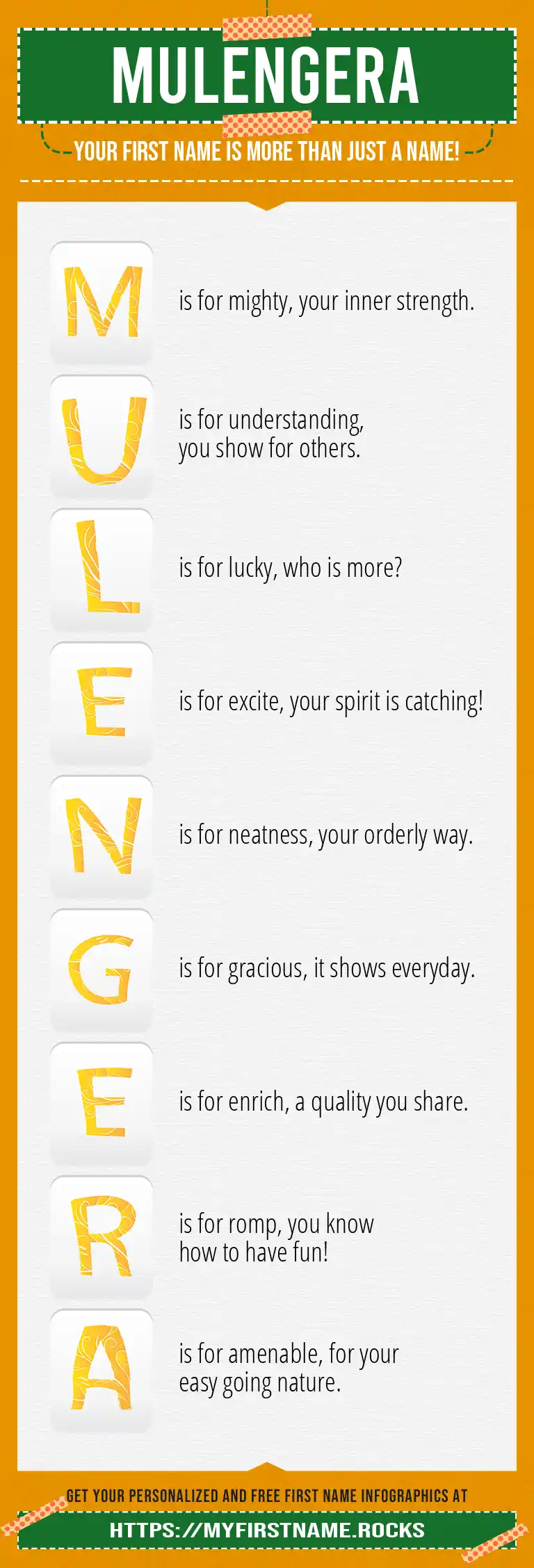 MULENGERA

YOUR FIRST NAME IS MORE THAN JUST A NAME!

M is for mighty, your inner strength.

U is for understanding, you show for others.

L is for lucky, who is more?

E is for excite, your spirit is catching!

N is for neatness, your orderly way.

G is for gracious, it shows everyday.

E is for enrich, a quality you share.

R is for romp, you know how to have fun!

A is for amenable, for your easy going nature.

GET YOUR PERSONALIZED AND FREE FIRST NAME INFOGRAPHICS AT

HTTPS://MYFIRSTNAME.ROCKS