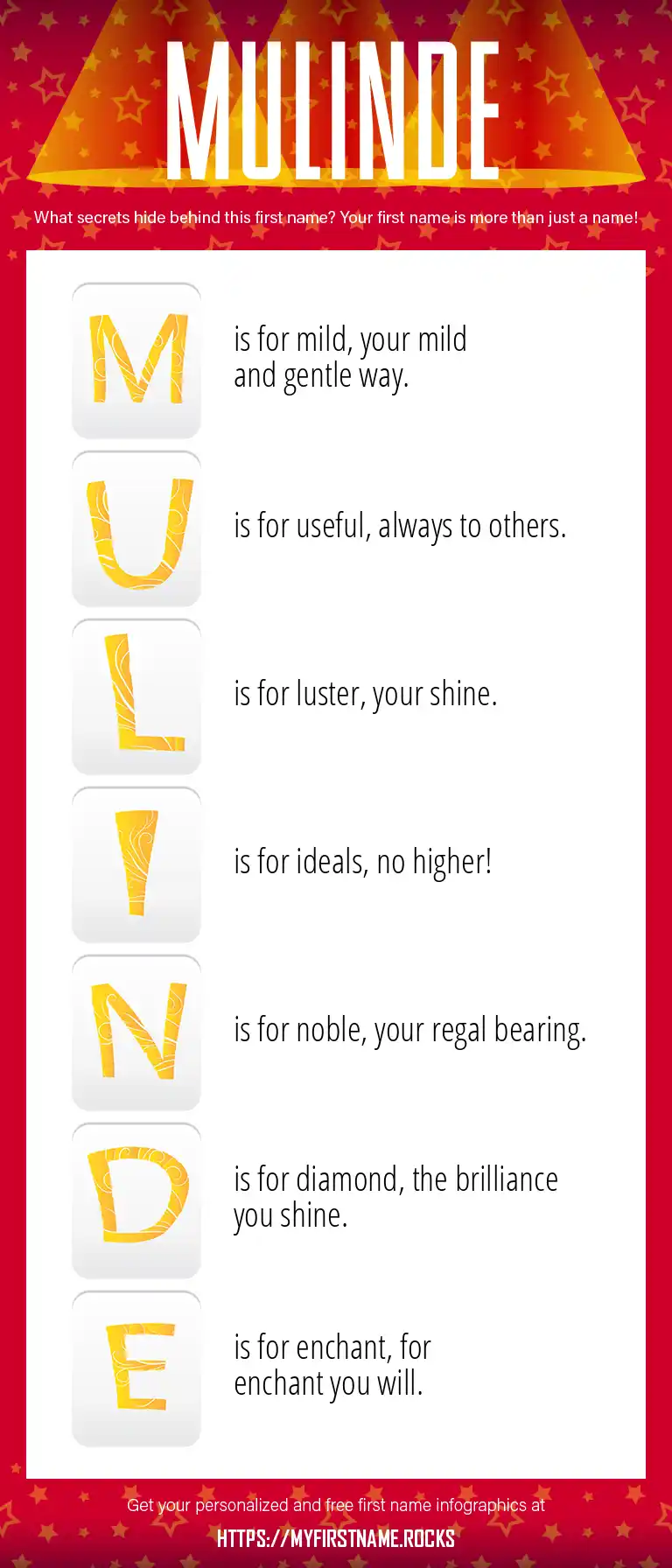 MULINDE

What secrets hide behind this first name? Your first name is more than just a name!

M is for mild, your mild and gentle way.

U is for useful, always to others.

L is for luster, your shine.

I is for ideals, no higher!

N is for noble, your regal bearing.

D is for diamond, the brilliance you shine.

E is for enchant, for enchant you will.

Get your personalized and free first name infographics at

HTTPS://MYFIRSTNAME.ROCKS