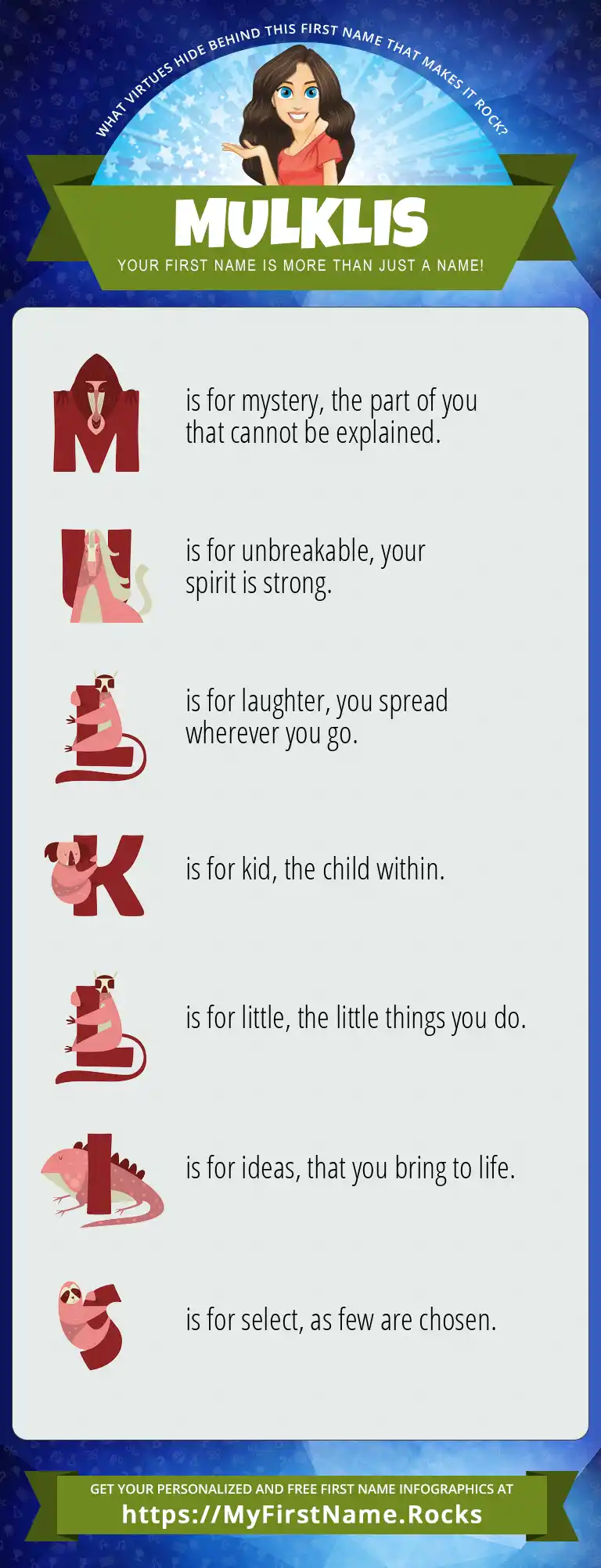 WHAT VIRTUES HIDE BEHIND THIS FIRST NAME THAT MAKES IT ROCK?

MULKLIS

YOUR FIRST NAME IS MORE THAN JUST A NAME!

M is for mystery, the part of you that cannot be explained.

U is for unbreakable, your spirit is strong.

L is for laughter, you spread wherever you go.

K is for kid, the child within.

L is for little, the little things you do.

I is for ideas, that you bring to life.

S is for select, as few are chosen.

GET YOUR PERSONALIZED AND FREE FIRST NAME INFOGRAPHICS AT

https://MyFirstName.Rocks