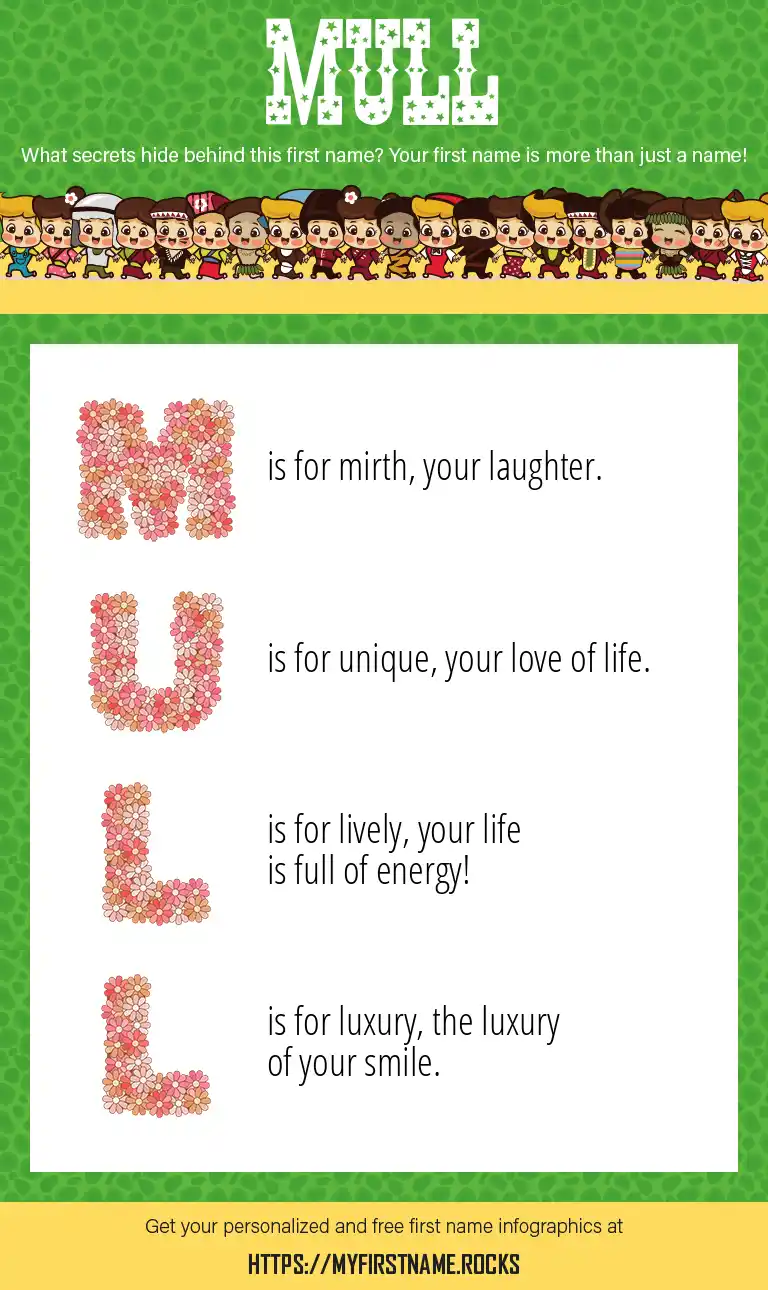 MULL

What secrets hide behind this first name? Your first name is more than just a name!

M is for mirth, your laughter.

U is for unique, your love of life.

L is for lively, your life is full of energy!

L is for luxury, the luxury of your smile.

Get your personalized and free first name infographics at

HTTPS://MYFIRSTNAME.ROCKS