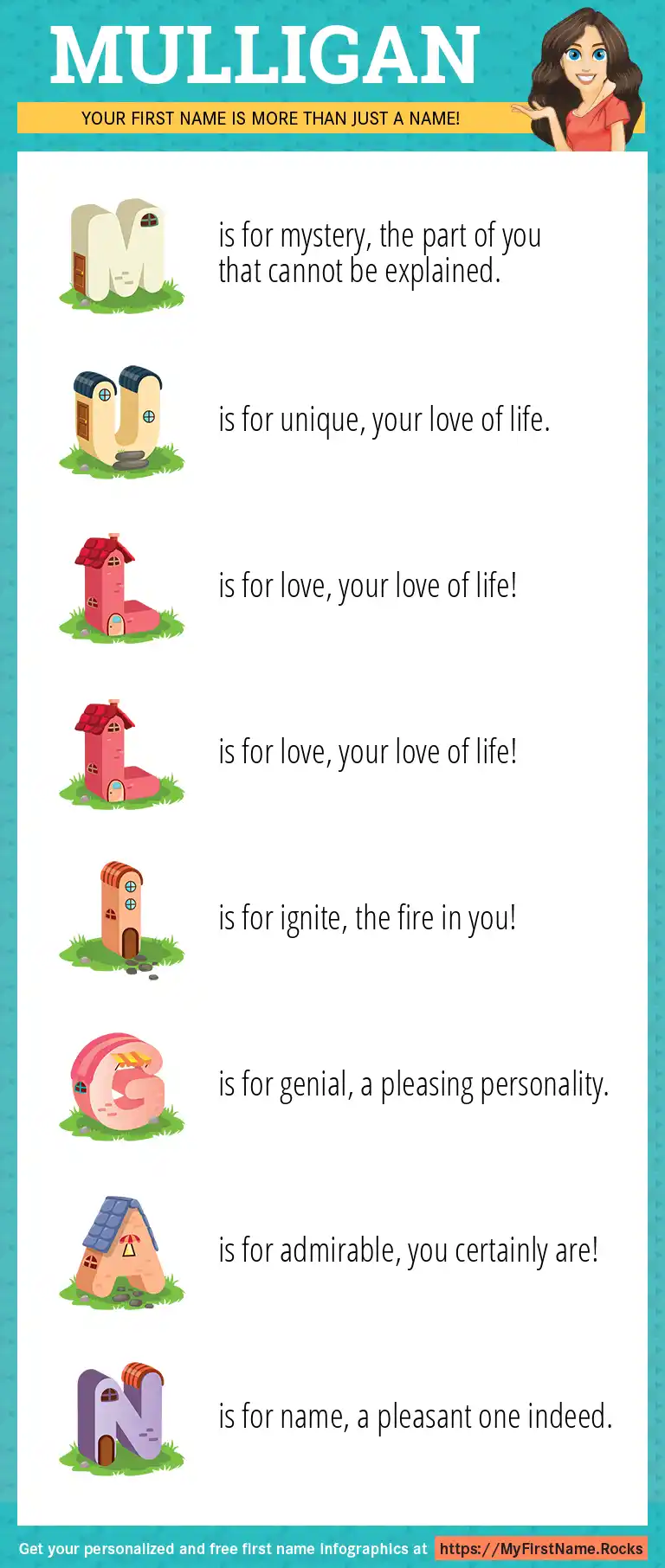 MULLIGAN

YOUR FIRST NAME IS MORE THAN JUST A NAME!

M is for mystery, the part of you that cannot be explained.

U is for unique, your love of life.

L is for love, your love of life!

L is for love, your love of life!

I is for ignite, the fire in you!

G is for genial, a pleasing personality.

A is for admirable, you certainly are!

N is for name, a pleasant one indeed.

Get your personalized and free first name infographics at https://MyFirstName.Rocks