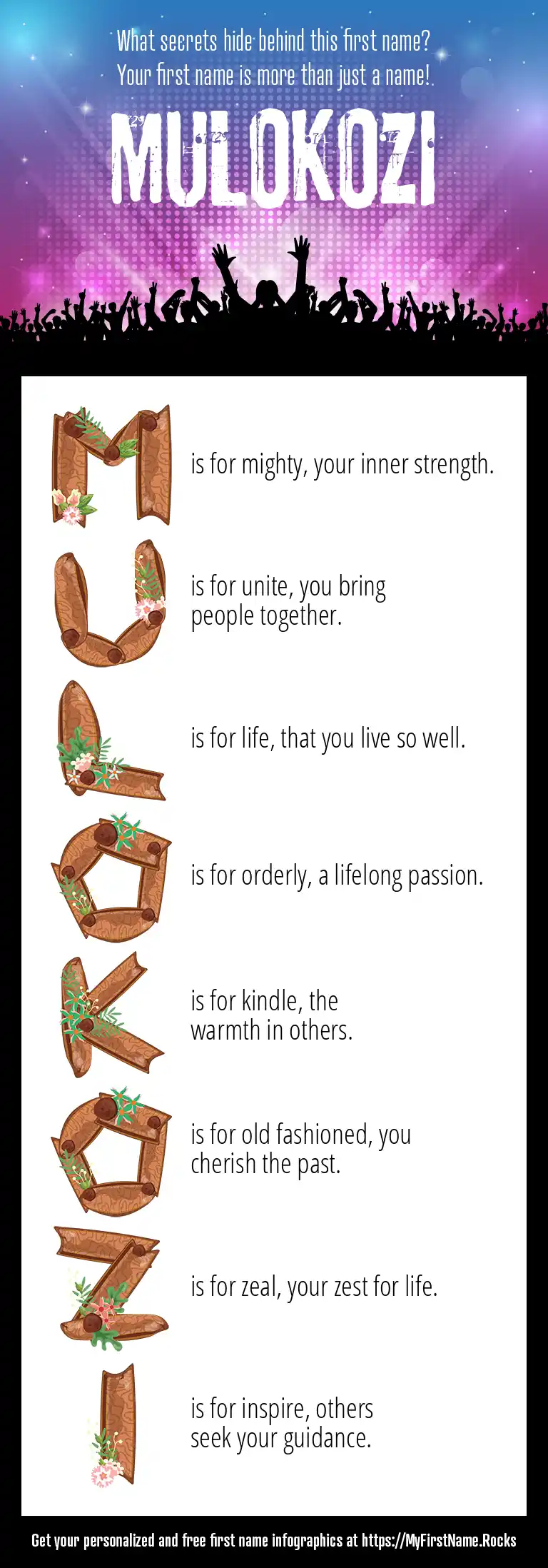 What secrets hide behind this first name?
Your first name is more than just a name!

MULOKOZI

M is for mighty, your inner strength.

U is for unite, you bring people together.

L is for life, that you live so well.

O is for orderly, a lifelong passion.

K is for kindle, the warmth in others.

O is for old fashioned, you cherish the past.

Z is for zeal, your zest for life.

I is for inspire, others seek your guidance.

Get your personalized and free first name infographics at https://MyFirstName.Rocks