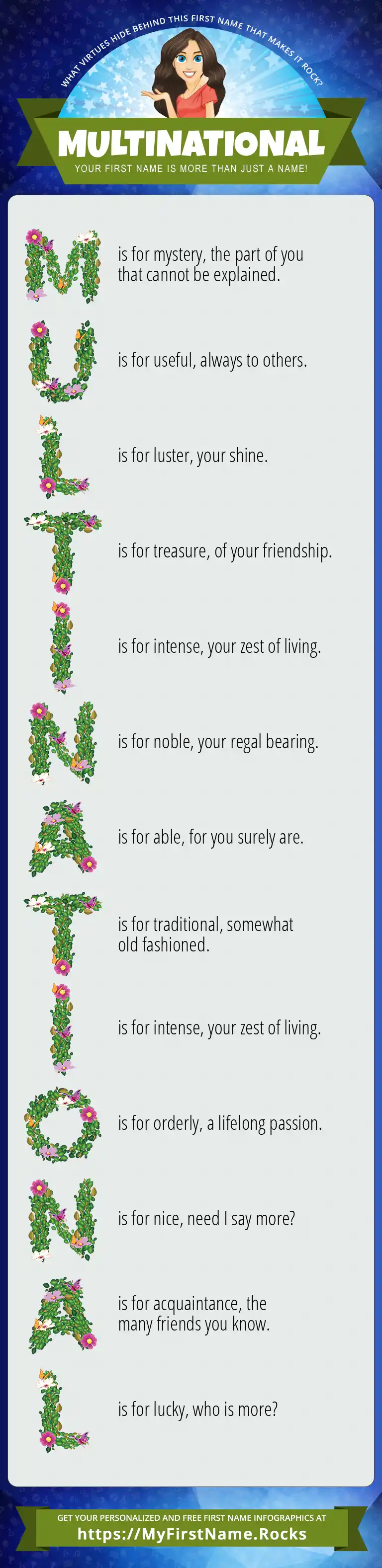 WHAT VIRTUES HIDE BEHIND THIS FIRST NAME THAT MAKES IT ROCK?

MULTINATIONAL

YOUR FIRST NAME IS MORE THAN JUST A NAME!

M is for mystery, the part of you that cannot be explained.

U is for useful, always to others.

L is for luster, your shine.

T is for treasure, of your friendship.

I is for intense, your zest of living.

N is for noble, your regal bearing.

A is for able, for you surely are.

T is for traditional, somewhat old fashioned.

I is for intense, your zest of living.

O is for orderly, a lifelong passion.

N is for nice, need I say more?

A is for acquaintance, the many friends you know.

L is for lucky, who is more?

GET YOUR PERSONALIZED AND FREE FIRST NAME INFOGRAPHICS AT

https://MyFirstName.Rocks