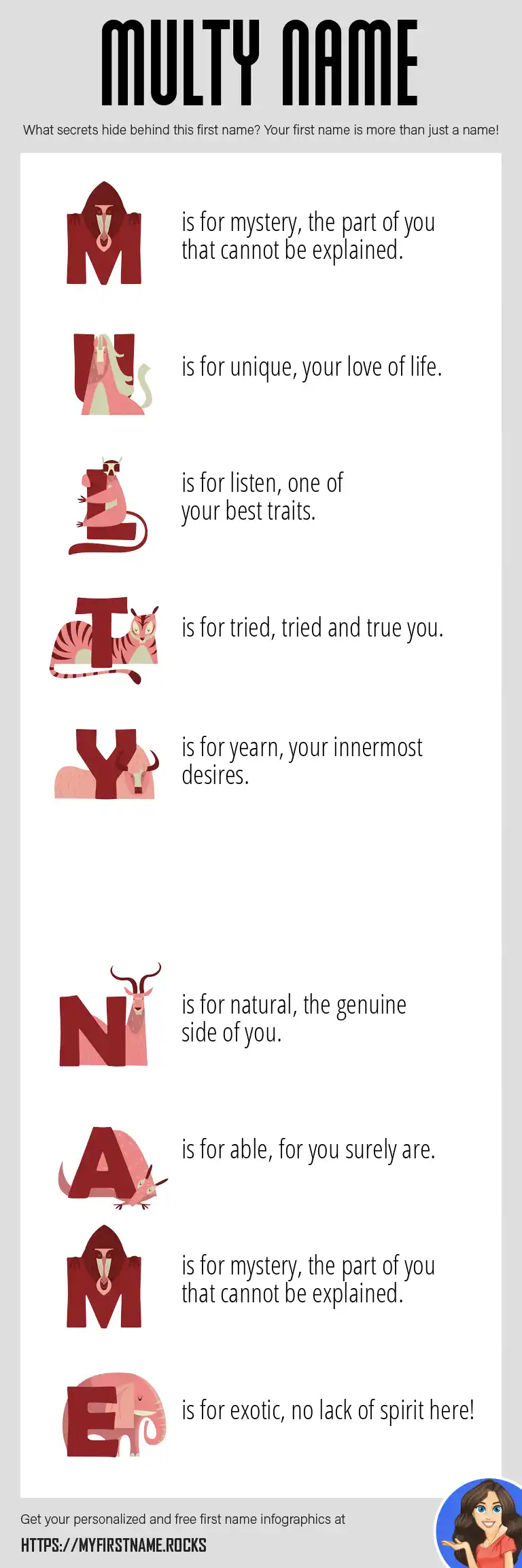 MULTY NAME

What secrets hide behind this first name? Your first name is more than just a name!

M is for mystery, the part of you that cannot be explained.

U is for unique, your love of life.

L is for listen, one of your best traits.

T is for tried, tried and true you.

Y is for yearn, your innermost desires.

N is for natural, the genuine side of you.

A is for able, for you surely are.

M is for mystery, the part of you that cannot be explained.

E is for exotic, no lack of spirit here!

Get your personalized and free first name infographics at

HTTPS://MYFIRSTNAME.ROCKS