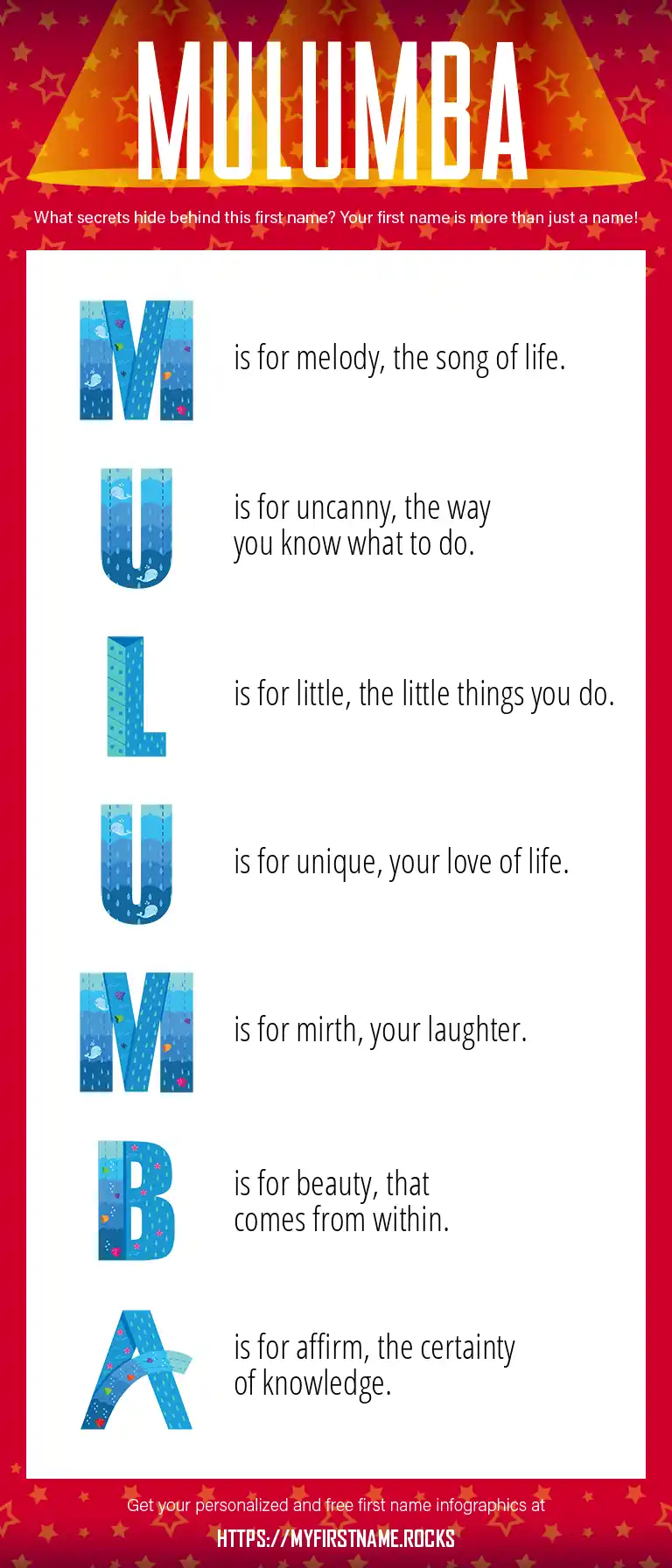 MULUMBA

What secrets hide behind this first name? Your first name is more than just a name!

M is for melody, the song of life.

U is for uncanny, the way you know what to do.

L is for little, the little things you do.

U is for unique, your love of life.

M is for mirth, your laughter.

B is for beauty, that comes from within.

A is for affirm, the certainty of knowledge.

Get your personalized and free first name infographics at

HTTPS://MYFIRSTNAME.ROCKS