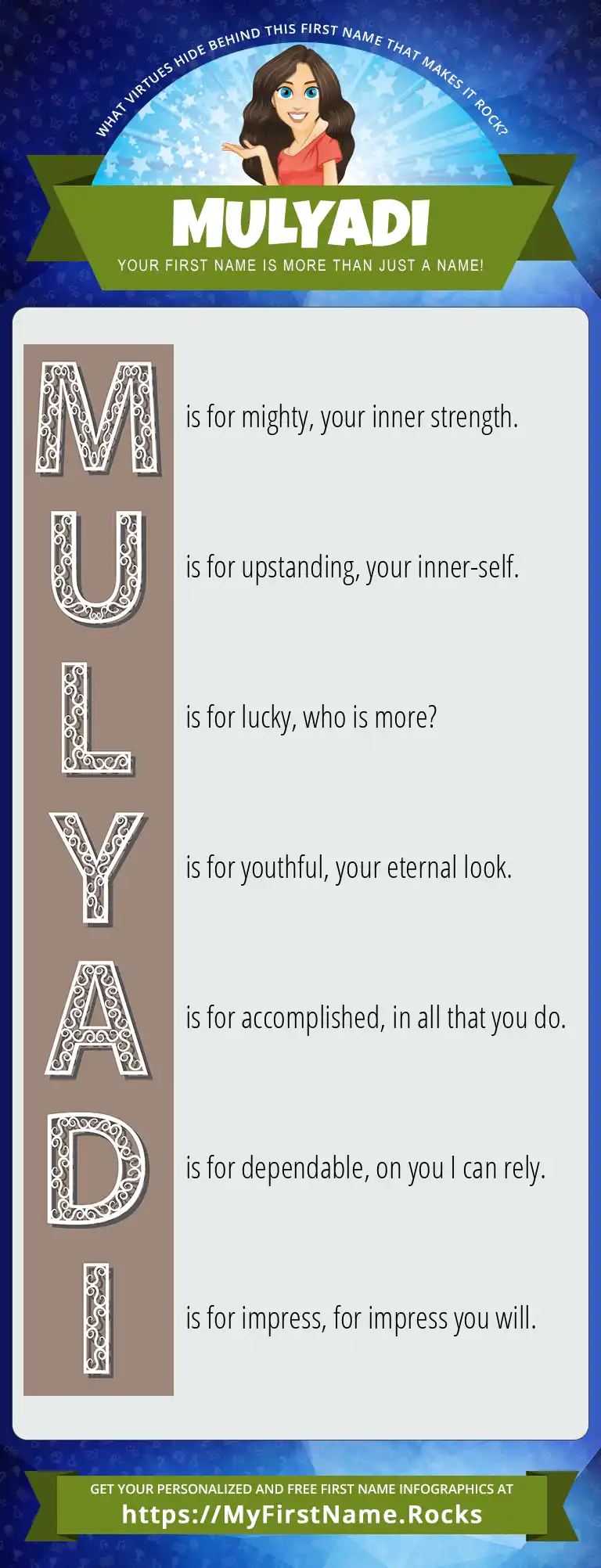 WHAT VIRTUES HIDE BEHIND THIS FIRST NAME THAT MAKES IT ROCK?

MULYADI

YOUR FIRST NAME IS MORE THAN JUST A NAME!

M is for mighty, your inner strength.

U is for upstanding, your inner-self.

L is for lucky, who is more?

Y is for youthful, your eternal look.

A is for accomplished, in all that you do.

D is for dependable, on you I can rely.

I is for impress, for impress you will.

GET YOUR PERSONALIZED AND FREE FIRST NAME INFOGRAPHICS AT
https://MyFirstName.Rocks