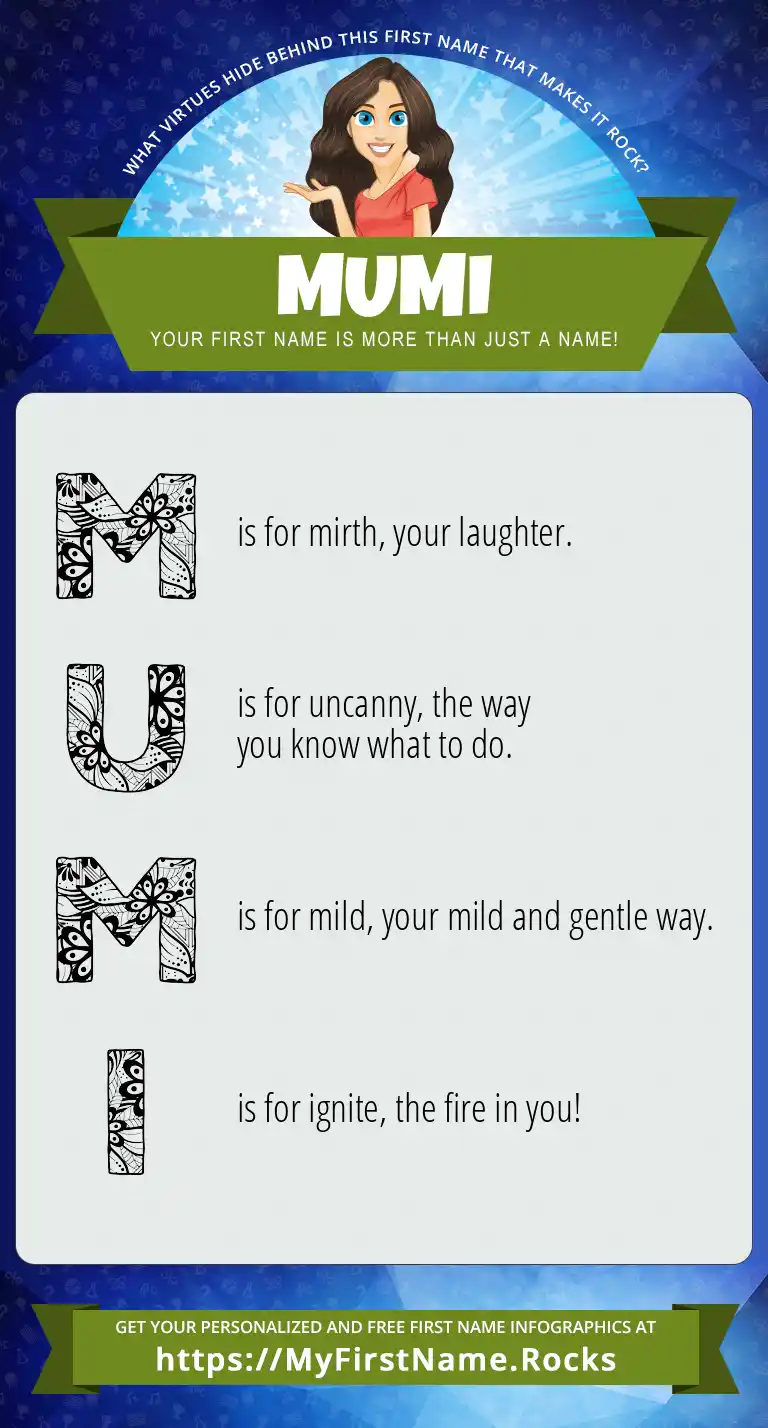 WHAT VIRTUES HIDE BEHIND THIS FIRST NAME THAT MAKES IT ROCK?

MUMI

YOUR FIRST NAME IS MORE THAN JUST A NAME!

M is for mirth, your laughter.

U is for uncanny, the way you know what to do.

M is for mild, your mild and gentle way.

I is for ignite, the fire in you!

GET YOUR PERSONALIZED AND FREE FIRST NAME INFOGRAPHICS AT
https://MyFirstName.Rocks