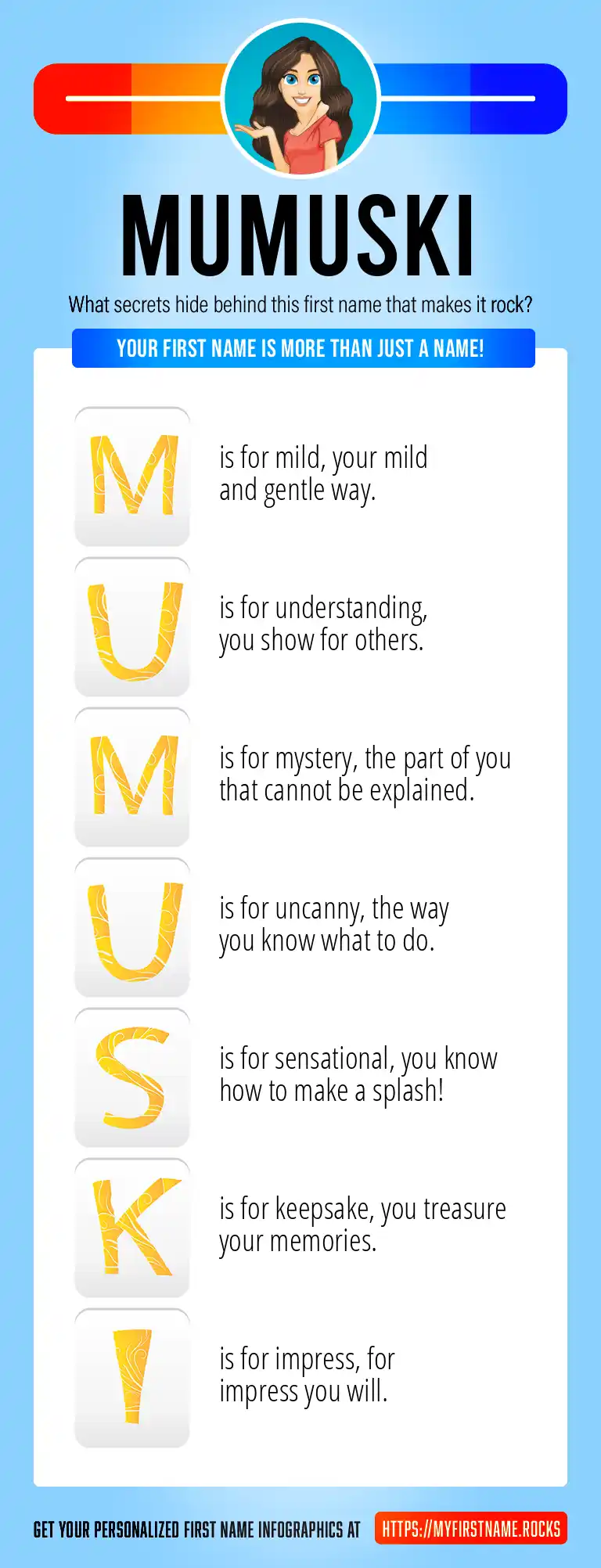 MUMUSKI

What secrets hide behind this first name that makes it rock?

YOUR FIRST NAME IS MORE THAN JUST A NAME!

M is for mild, your mild and gentle way.

U is for understanding, you show for others.

M is for mystery, the part of you that cannot be explained.

U is for uncanny, the way you know what to do.

S is for sensational, you know how to make a splash!

K is for keepsake, you treasure your memories.

I is for impress, for impress you will.

GET YOUR PERSONALIZED FIRST NAME INFOGRAPHICS AT HTTPS://MYFIRSTNAME.ROCKS