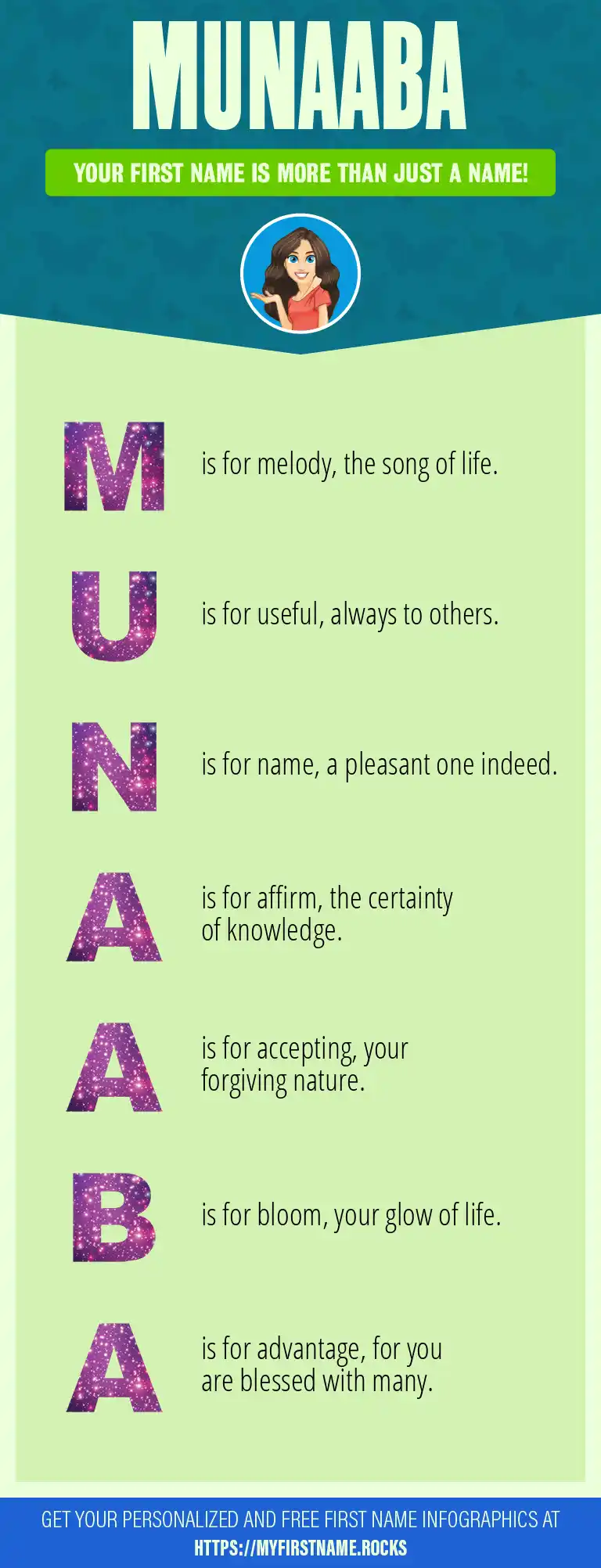 MUNAABA

YOUR FIRST NAME IS MORE THAN JUST A NAME!

M is for melody, the song of life.

U is for useful, always to others.

N is for name, a pleasant one indeed.

A is for affirm, the certainty of knowledge.

A is for accepting, your forgiving nature.

B is for bloom, your glow of life.

A is for advantage, for you are blessed with many.

GET YOUR PERSONALIZED AND FREE FIRST NAME INFOGRAPHICS AT HTTPS://MYFIRSTNAME.ROCKS