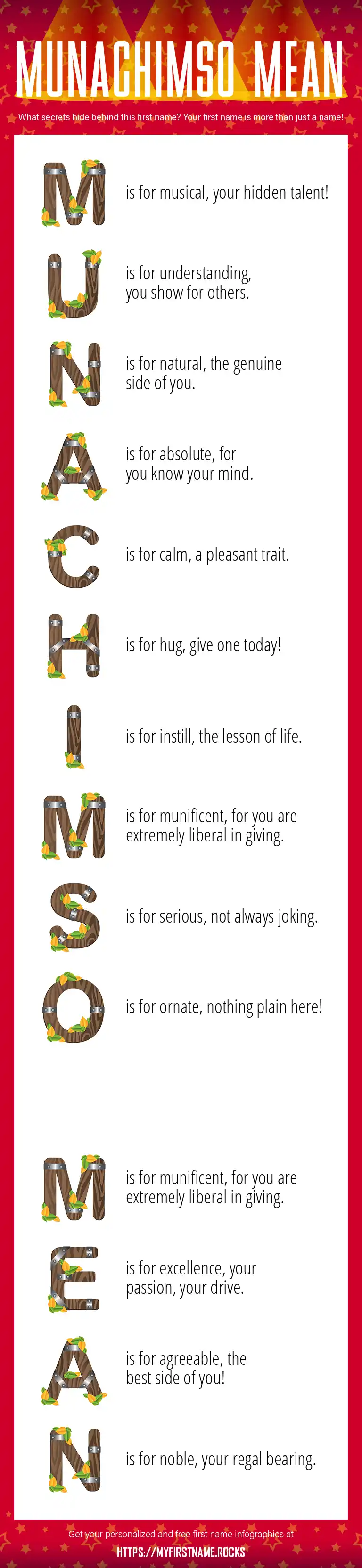 MUNACHIMSO MEAN

What secrets hide behind this first name? Your first name is more than just a name!

M is for musical, your hidden talent!

U is for understanding, you show for others.

N is for natural, the genuine side of you.

A is for absolute, for you know your mind.

C is for calm, a pleasant trait.

H is for hug, give one today!

I is for instill, the lesson of life.

M is for munificent, for you are extremely liberal in giving.

S is for serious, not always joking.

O is for ornate, nothing plain here!

M is for munificent, for you are extremely liberal in giving.

E is for excellence, your passion, your drive.

A is for agreeable, the best side of you!

N is for noble, your regal bearing.

Get your personalized and free first name infographics at

HTTPS://MYFIRSTNAME.ROCKS