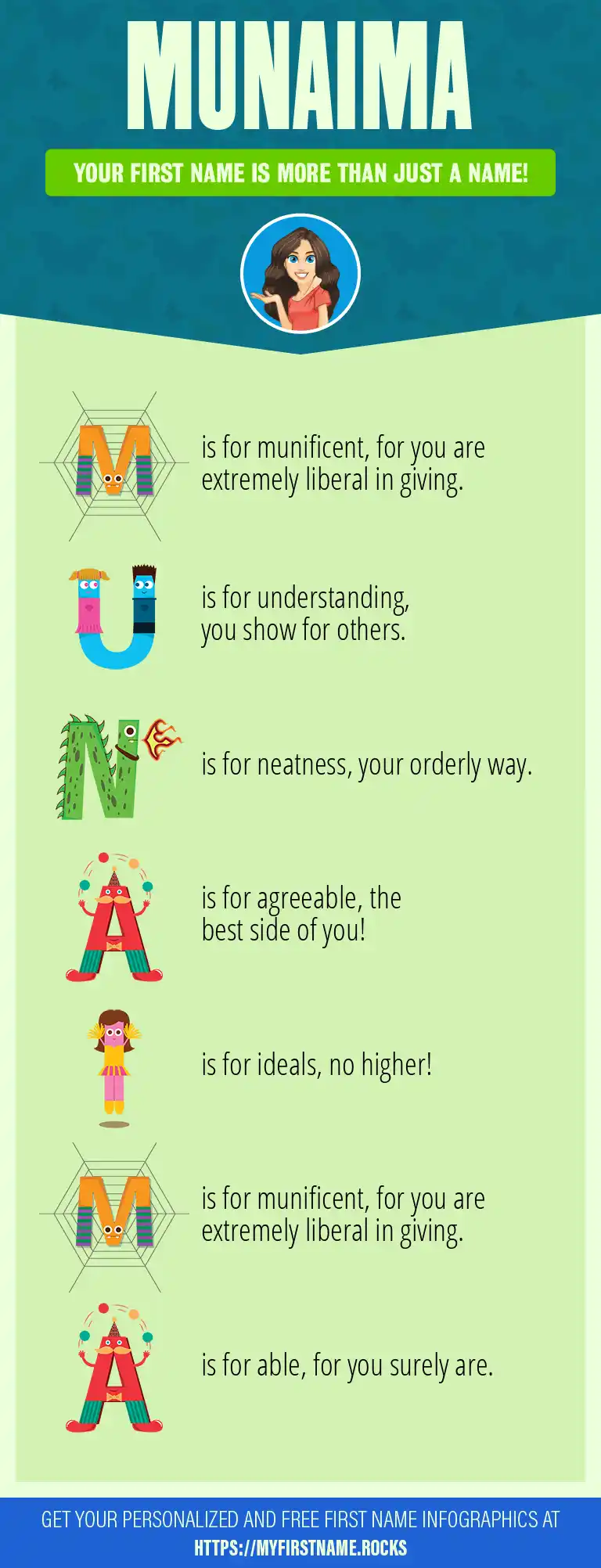 MUNAIMA

YOUR FIRST NAME IS MORE THAN JUST A NAME!

M is for munificent, for you are extremely liberal in giving.

U is for understanding, you show for others.

N is for neatness, your orderly way.

A is for agreeable, the best side of you!

I is for ideals, no higher!

M is for munificent, for you are extremely liberal in giving.

A is for able, for you surely are.

GET YOUR PERSONALIZED AND FREE FIRST NAME INFOGRAPHICS AT HTTPS://MYFIRSTNAME.ROCKS