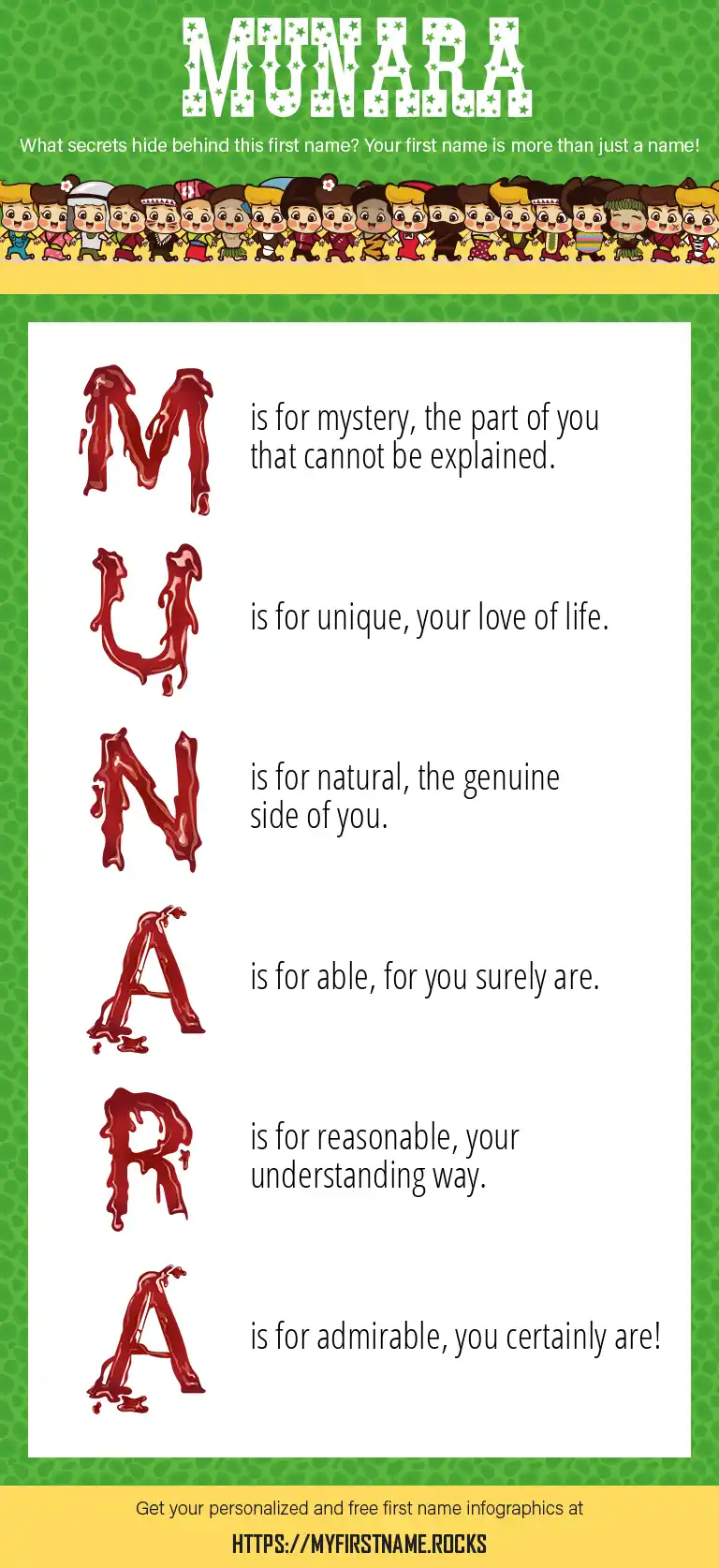 MUNARA

What secrets hide behind this first name? Your first name is more than just a name!

M is for mystery, the part of you that cannot be explained.

U is for unique, your love of life.

N is for natural, the genuine side of you.

A is for able, for you surely are.

R is for reasonable, your understanding way.

A is for admirable, you certainly are!

Get your personalized and free first name infographics at

HTTPS://MYFIRSTNAME.ROCKS