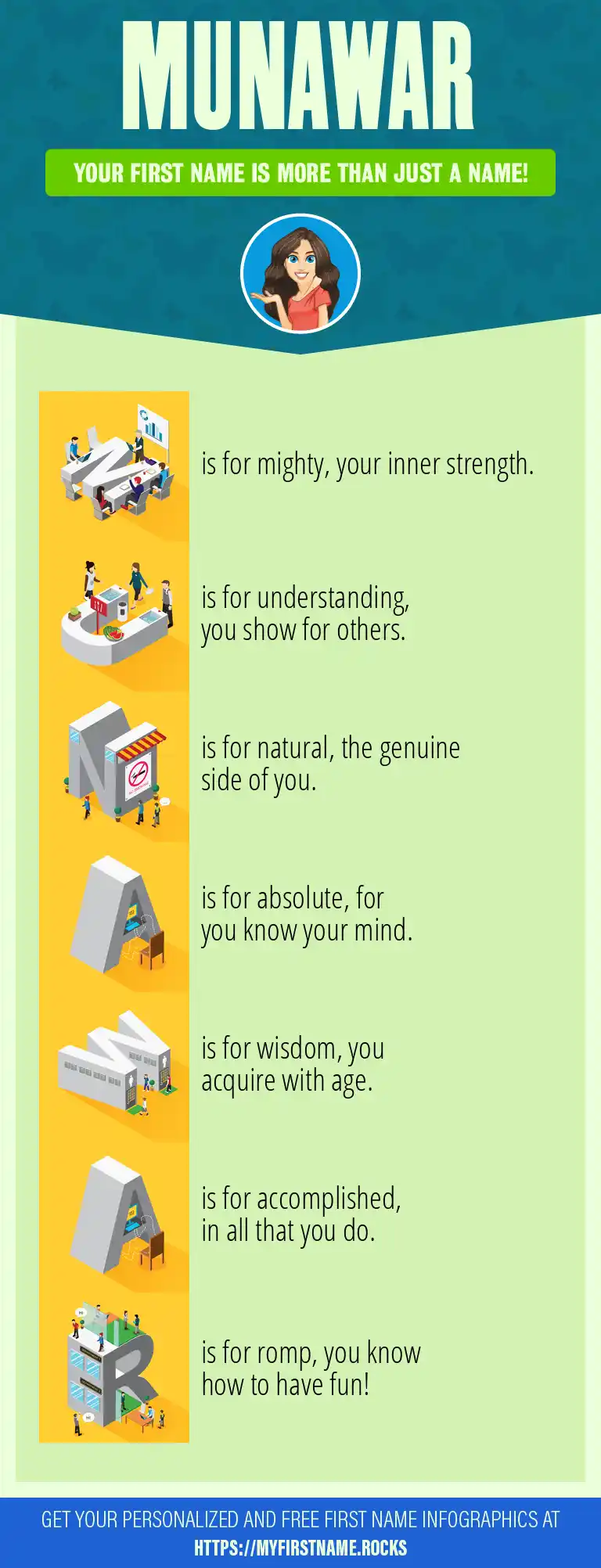 MUNAWAR

YOUR FIRST NAME IS MORE THAN JUST A NAME!

M is for mighty, your inner strength.

U is for understanding, you show for others.

N is for natural, the genuine side of you.

A is for absolute, for you know your mind.

W is for wisdom, you acquire with age.

A is for accomplished, in all that you do.

R is for romp, you know how to have fun!

GET YOUR PERSONALIZED AND FREE FIRST NAME INFOGRAPHICS AT HTTPS://MYFIRSTNAME.ROCKS