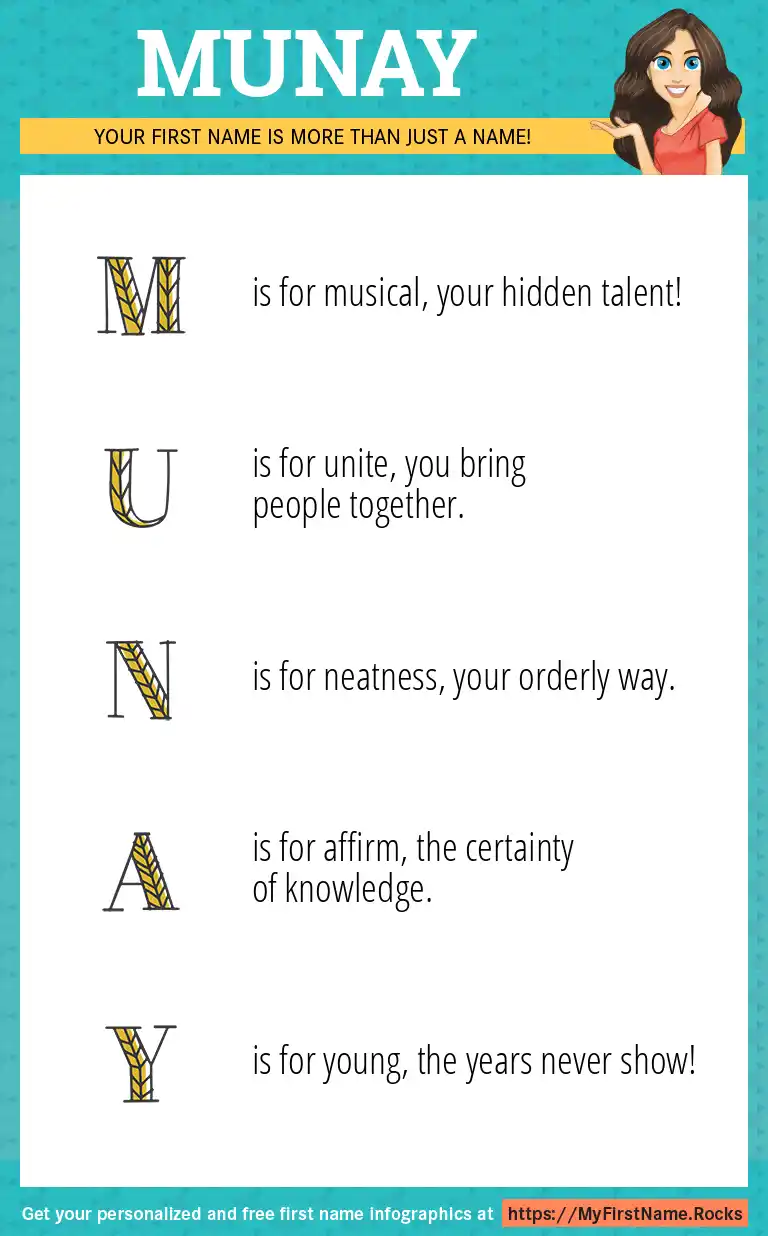 MUNAY

YOUR FIRST NAME IS MORE THAN JUST A NAME!

M is for musical, your hidden talent!

U is for unite, you bring people together.

N is for neatness, your orderly way.

A is for affirm, the certainty of knowledge.

Y is for young, the years never show!

Get your personalized and free first name infographics at https://MyFirstName.Rocks