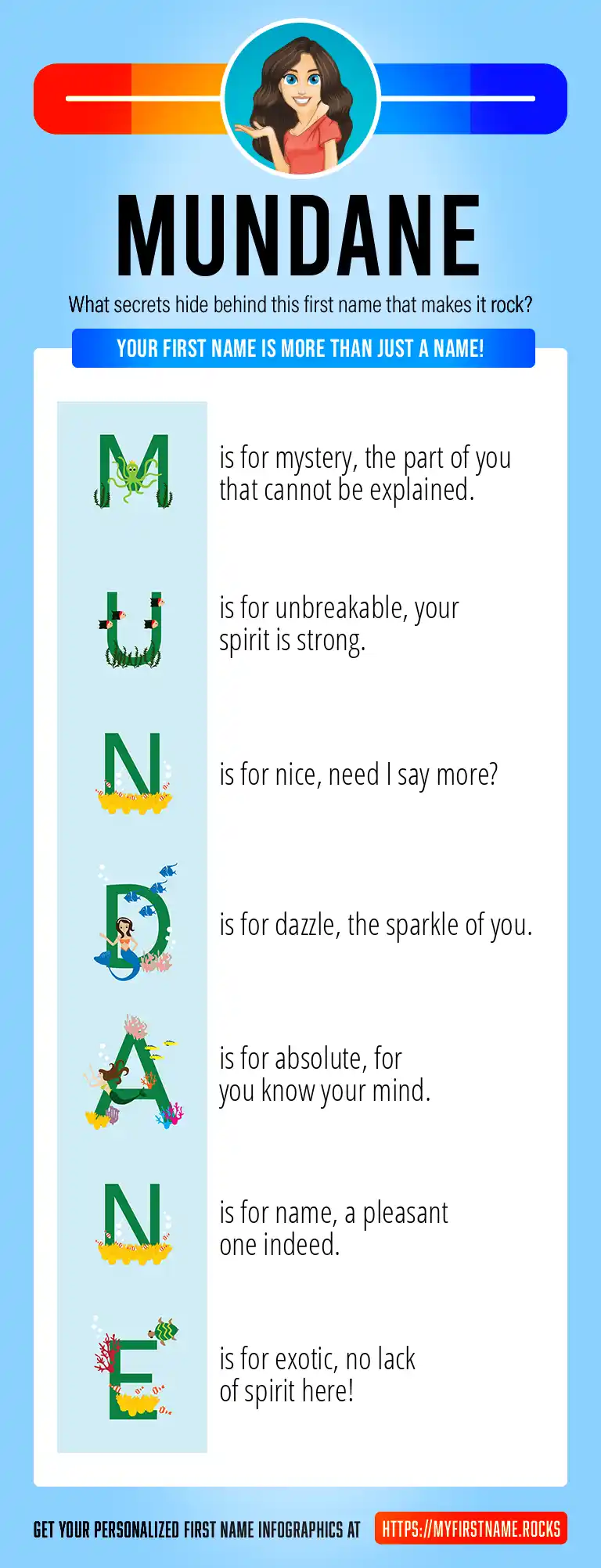 MUNDANE

What secrets hide behind this first name that makes it rock?

YOUR FIRST NAME IS MORE THAN JUST A NAME!

M is for mystery, the part of you that cannot be explained.

U is for unbreakable, your spirit is strong.

N is for nice, need I say more?

D is for dazzle, the sparkle of you.

A is for absolute, for you know your mind.

N is for name, a pleasant one indeed.

E is for exotic, no lack of spirit here!

GET YOUR PERSONALIZED FIRST NAME INFOGRAPHICS AT HTTPS://MYFIRSTNAME.ROCKS