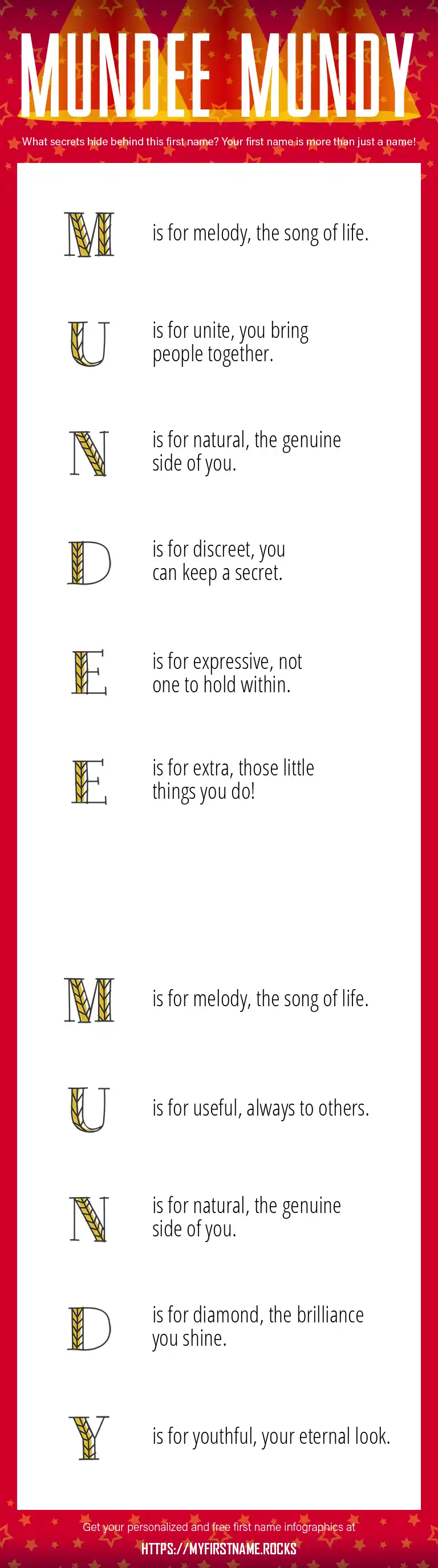 MUNDEE MUNDY

What secrets hide behind this first name? Your first name is more than just a name!

M is for melody, the song of life.

U is for unite, you bring people together.

N is for natural, the genuine side of you.

D is for discreet, you can keep a secret.

E is for expressive, not one to hold within.

E is for extra, those little things you do!

M is for melody, the song of life.

U is for useful, always to others.

N is for natural, the genuine side of you.

D is for diamond, the brilliance you shine.

Y is for youthful, your eternal look.

Get your personalized and free first name infographics at

HTTPS://MYFIRSTNAME.ROCKS