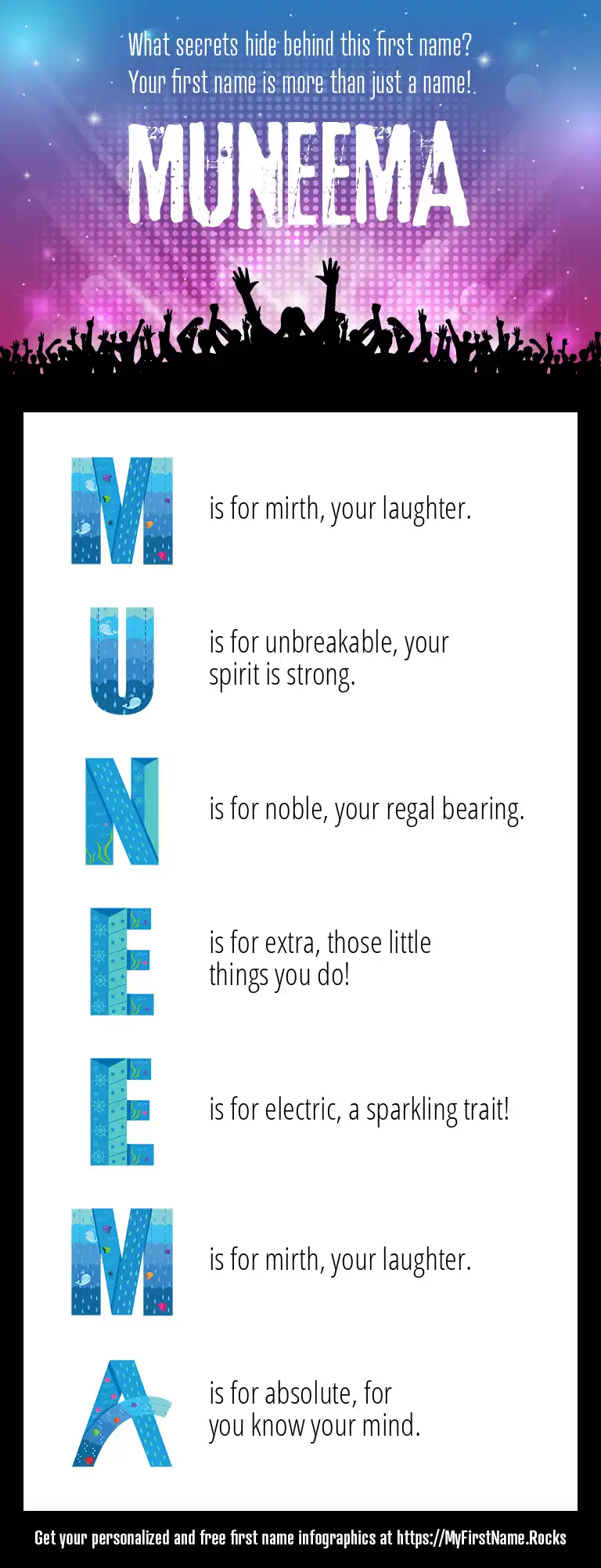 What secrets hide behind this first name?
Your first name is more than just a name!

MUNEEMA

M is for mirth, your laughter.

U is for unbreakable, your spirit is strong.

N is for noble, your regal bearing.

E is for extra, those little things you do!

E is for electric, a sparkling trait!

M is for mirth, your laughter.

A is for absolute, for you know your mind.

Get your personalized and free first name infographics at https://MyFirstName.Rocks