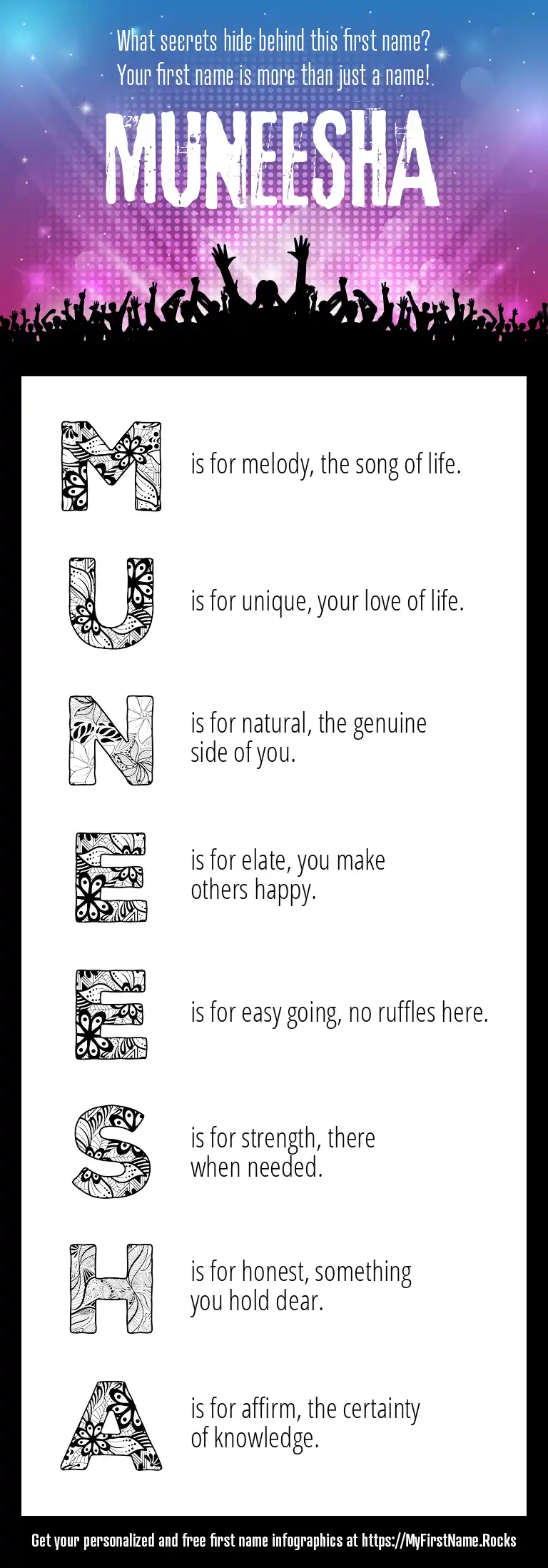 What secrets hide behind this first name?
Your first name is more than just a name!

MUNEESHA

M is for melody, the song of life.

U is for unique, your love of life.

N is for natural, the genuine side of you.

E is for elate, you make others happy.

E is for easy going, no ruffles here.

S is for strength, there when needed.

H is for honest, something you hold dear.

A is for affirm, the certainty of knowledge.

Get your personalized and free first name infographics at https://MyFirstName.Rocks