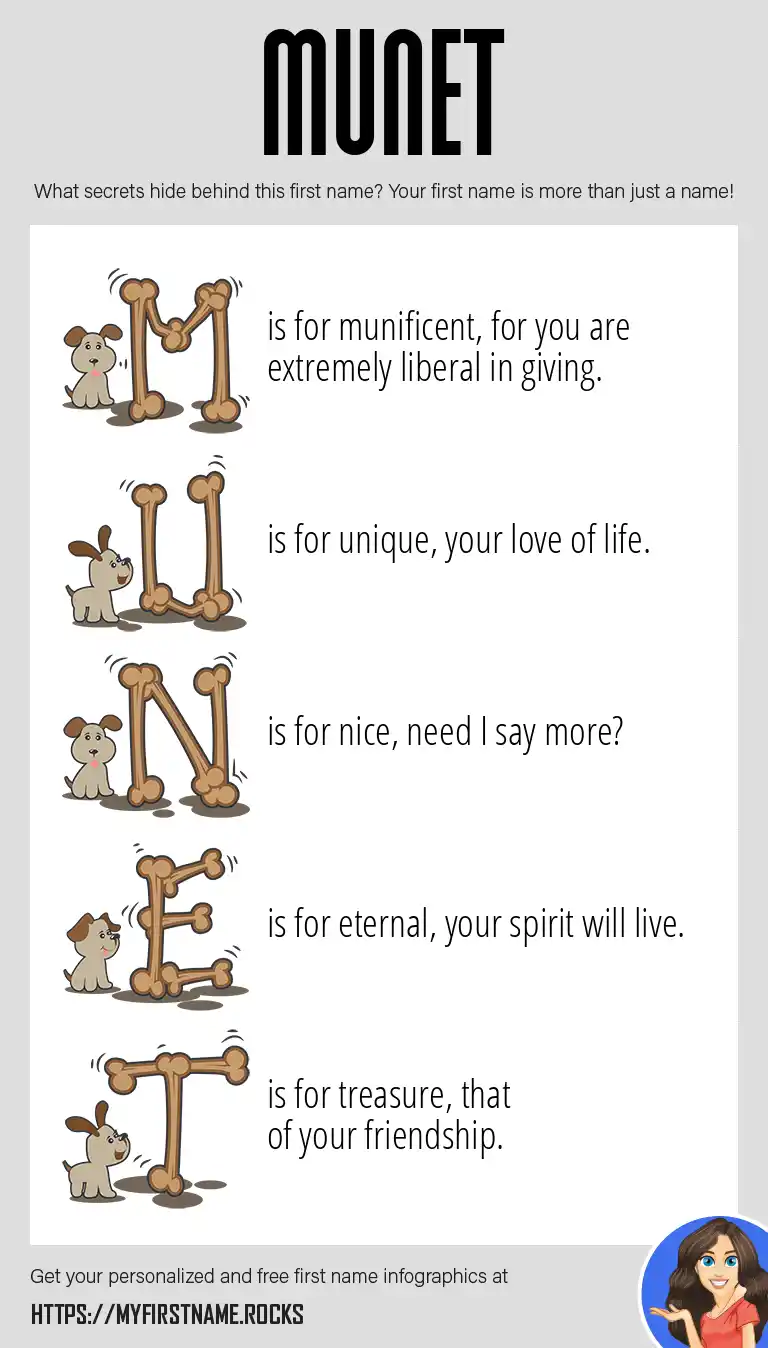 MUNET

What secrets hide behind this first name? Your first name is more than just a name!

M is for munificent, for you are extremely liberal in giving.

U is for unique, your love of life.

N is for nice, need I say more?

E is for eternal, your spirit will live.

T is for treasure, that of your friendship.

Get your personalized and free first name infographics at

HTTPS://MYFIRSTNAME.ROCKS