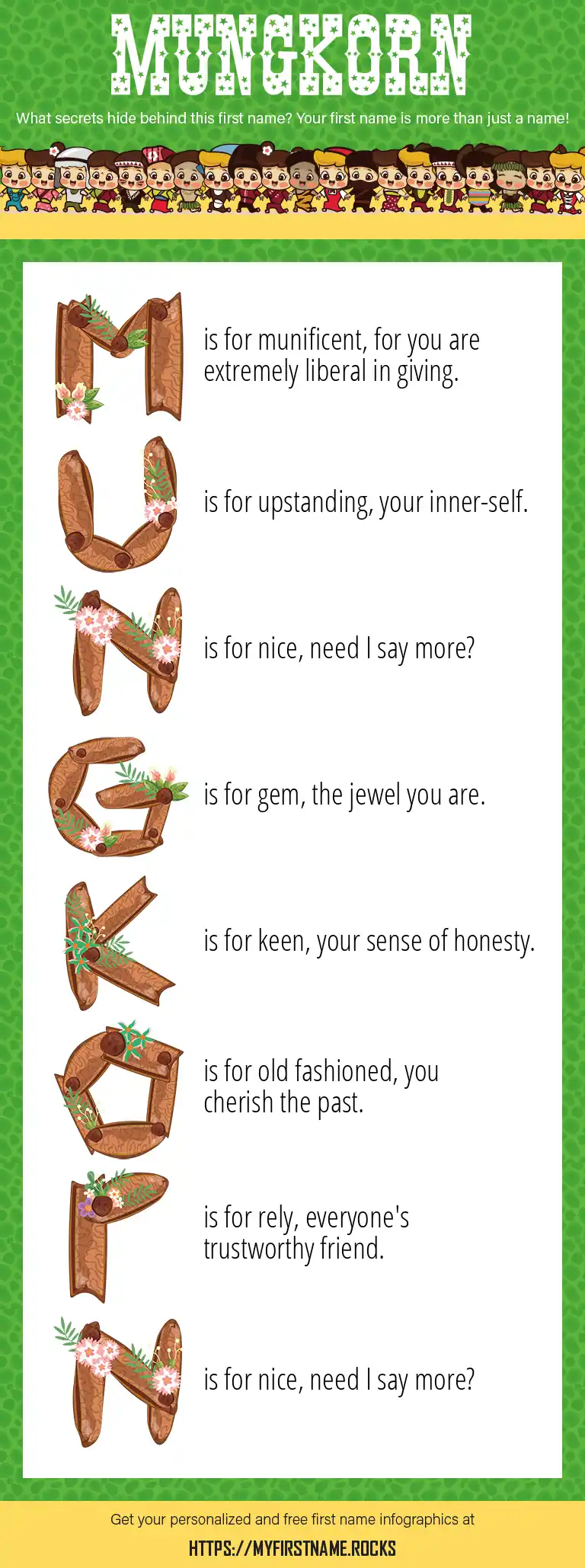 MUNGKORN

What secrets hide behind this first name? Your first name is more than just a name!

M is for munificent, for you are extremely liberal in giving.

U is for upstanding, your inner-self.

N is for nice, need I say more?

G is for gem, the jewel you are.

K is for keen, your sense of honesty.

O is for old fashioned, you cherish the past.

R is for rely, everyone's trustworthy friend.

N is for nice, need I say more?

Get your personalized and free first name infographics at

HTTPS://MYFIRSTNAME.ROCKS