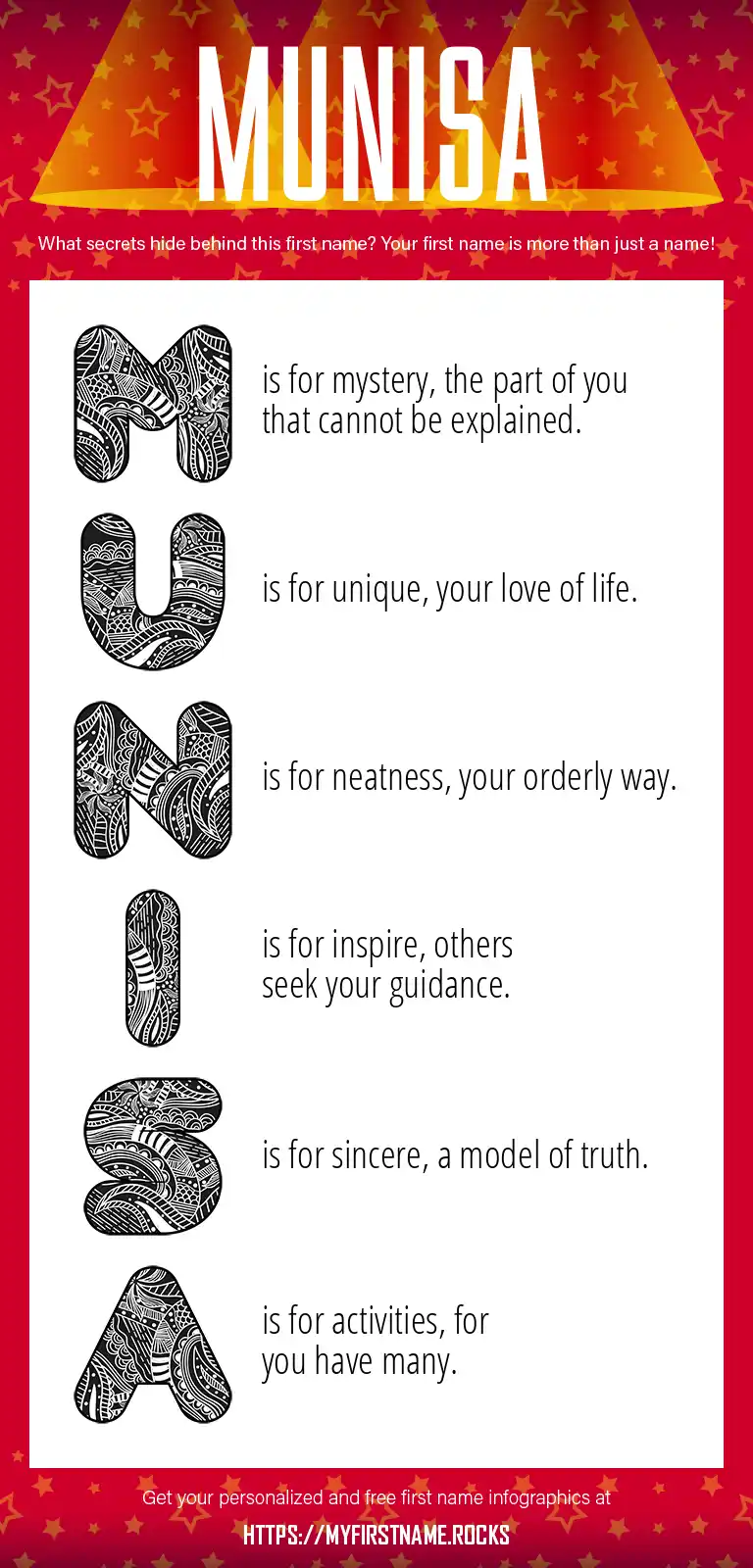 MUNISA

What secrets hide behind this first name? Your first name is more than just a name!

M is for mystery, the part of you that cannot be explained.

U is for unique, your love of life.

N is for neatness, your orderly way.

I is for inspire, others seek your guidance.

S is for sincere, a model of truth.

A is for activities, for you have many.

Get your personalized and free first name infographics at

HTTPS://MYFIRSTNAME.ROCKS