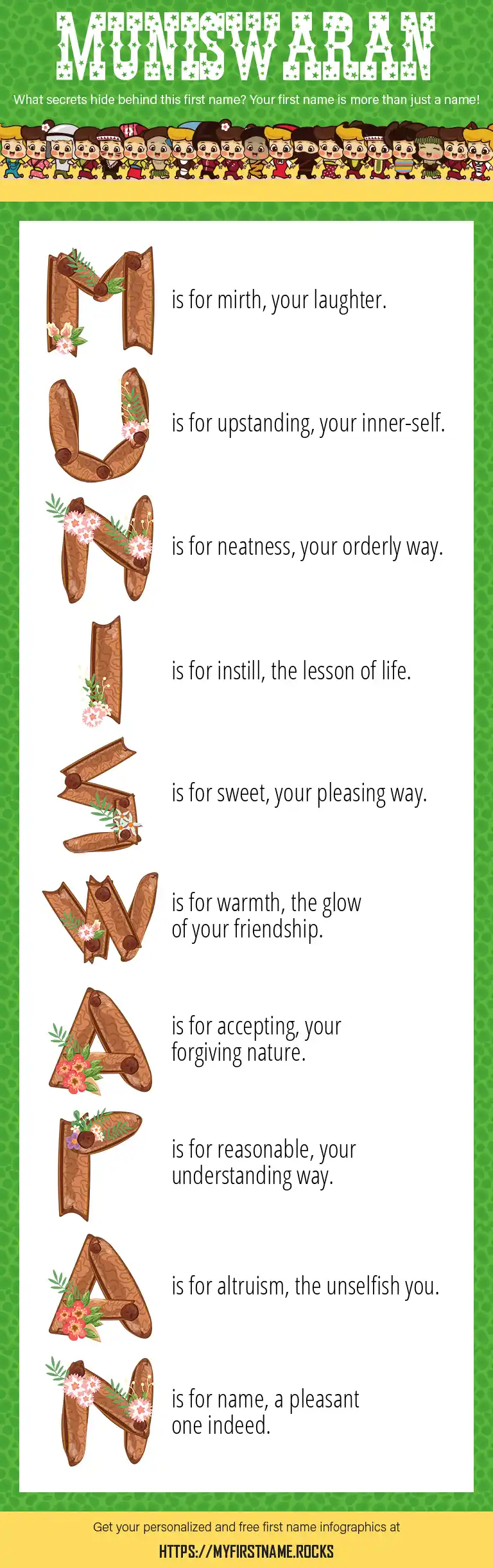 MUNISWARAN

What secrets hide behind this first name? Your first name is more than just a name!

M is for mirth, your laughter.

U is for upstanding, your inner-self.

N is for neatness, your orderly way.

I is for instill, the lesson of life.

S is for sweet, your pleasing way.

W is for warmth, the glow of your friendship.

A is for accepting, your forgiving nature.

R is for reasonable, your understanding way.

A is for altruism, the unselfish you.

N is for name, a pleasant one indeed.

Get your personalized and free first name infographics at

HTTPS://MYFIRSTNAME.ROCKS