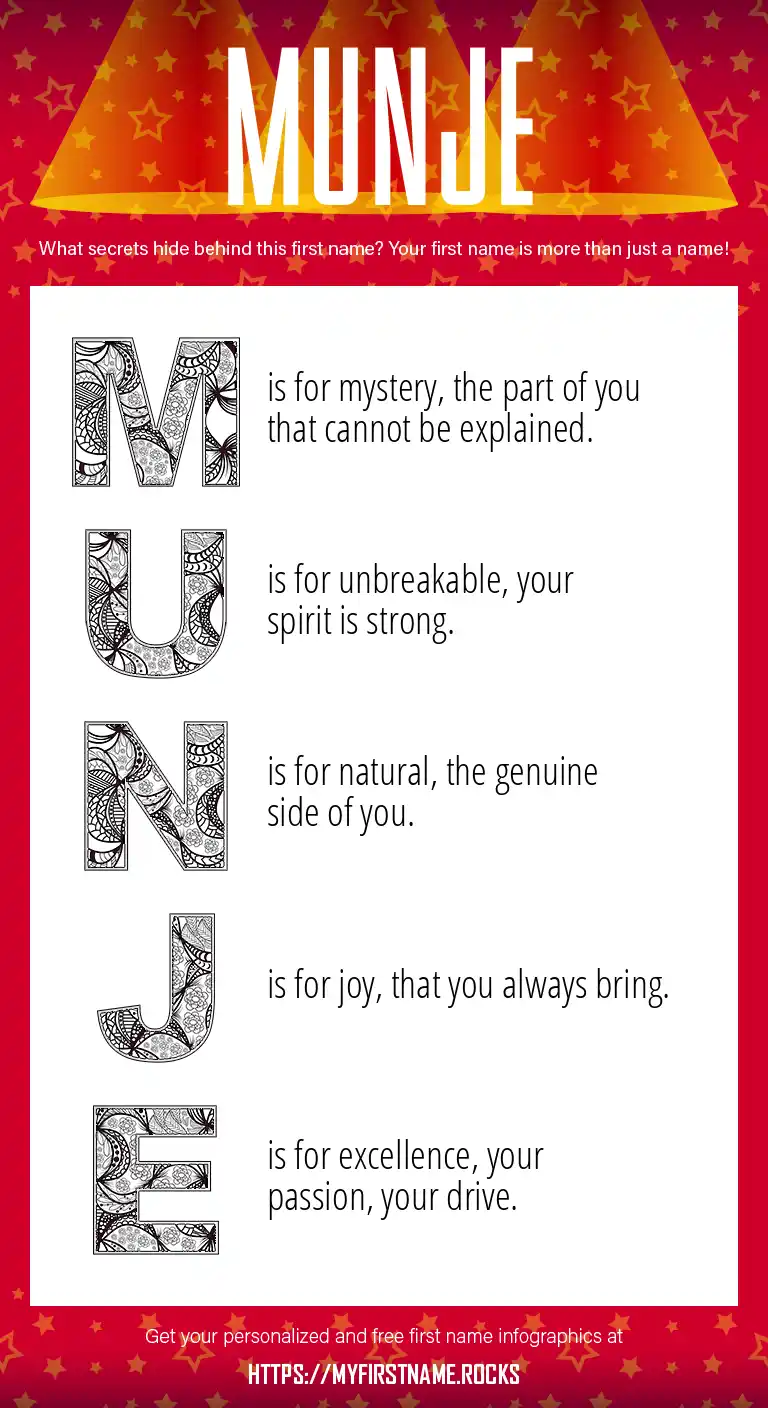 MUNJE

What secrets hide behind this first name? Your first name is more than just a name!

M is for mystery, the part of you that cannot be explained.

U is for unbreakable, your spirit is strong.

N is for natural, the genuine side of you.

J is for joy, that you always bring.

E is for excellence, your passion, your drive.

Get your personalized and free first name infographics at

HTTPS://MYFIRSTNAME.ROCKS