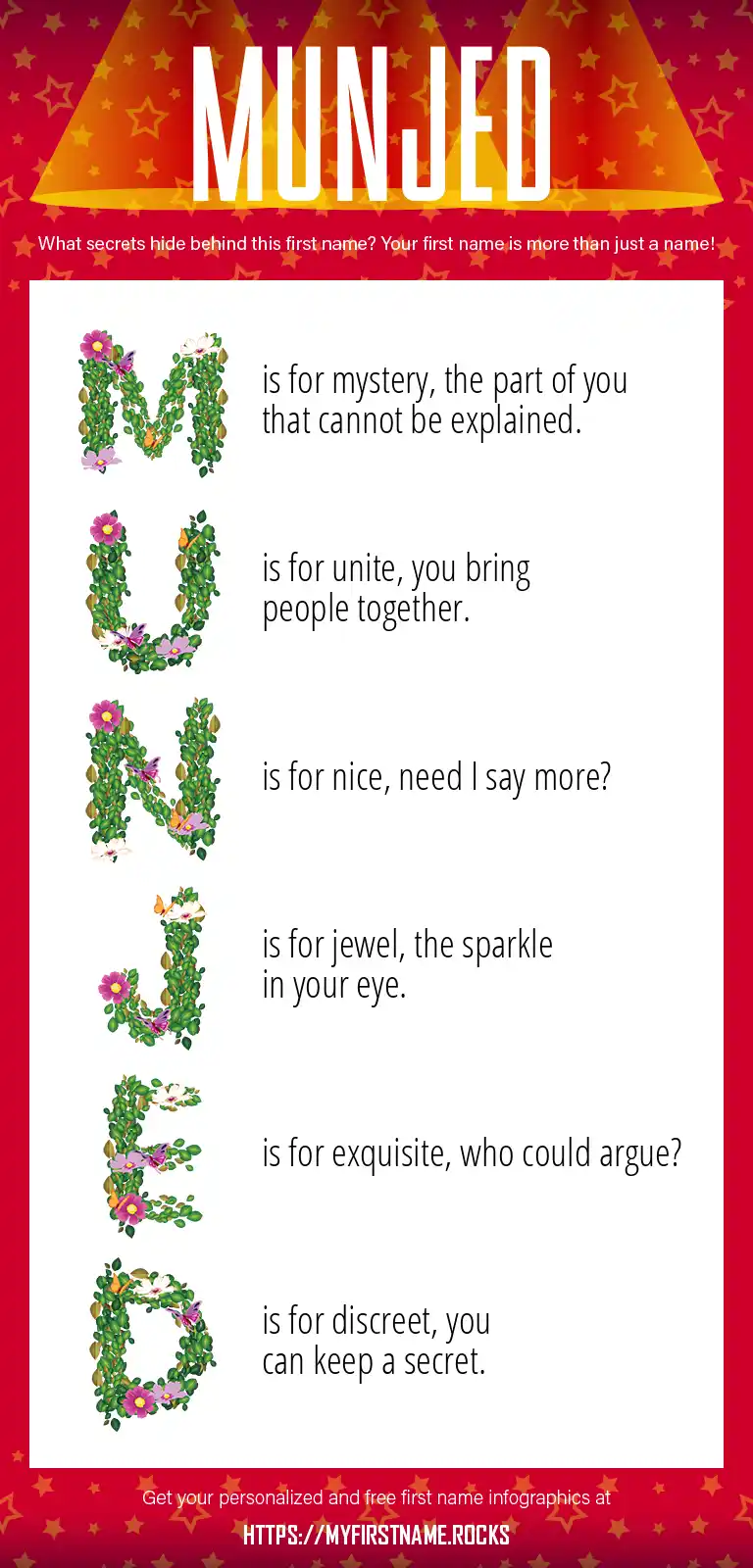 MUNJED

What secrets hide behind this first name? Your first name is more than just a name!

M is for mystery, the part of you that cannot be explained.

U is for unite, you bring people together.

N is for nice, need I say more?

J is for jewel, the sparkle in your eye.

E is for exquisite, who could argue?

D is for discreet, you can keep a secret.

Get your personalized and free first name infographics at

HTTPS://MYFIRSTNAME.ROCKS