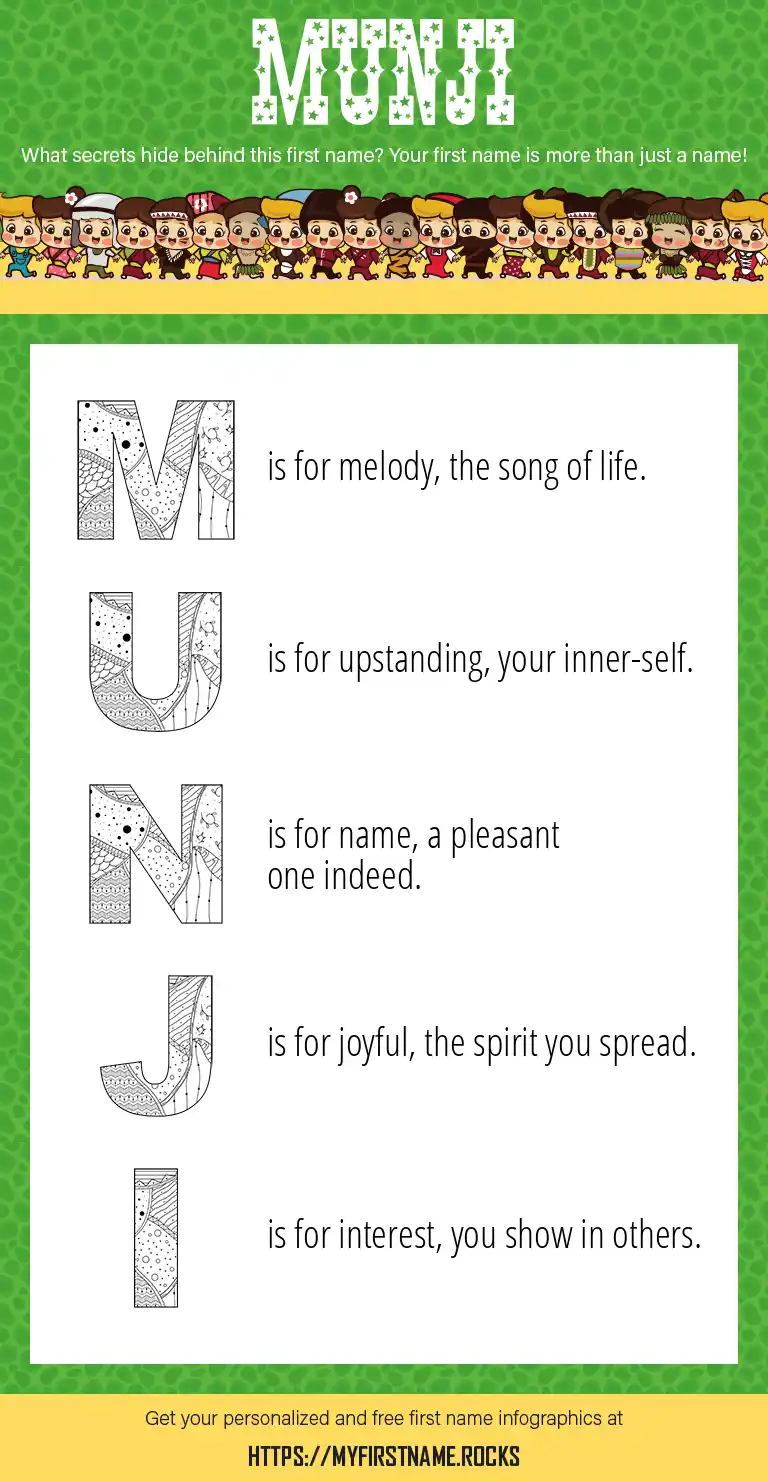 MUNJI

What secrets hide behind this first name? Your first name is more than just a name!

M is for melody, the song of life.

U is for upstanding, your inner-self.

N is for name, a pleasant one indeed.

J is for joyful, the spirit you spread.

I is for interest, you show in others.

Get your personalized and free first name infographics at

HTTPS://MYFIRSTNAME.ROCKS