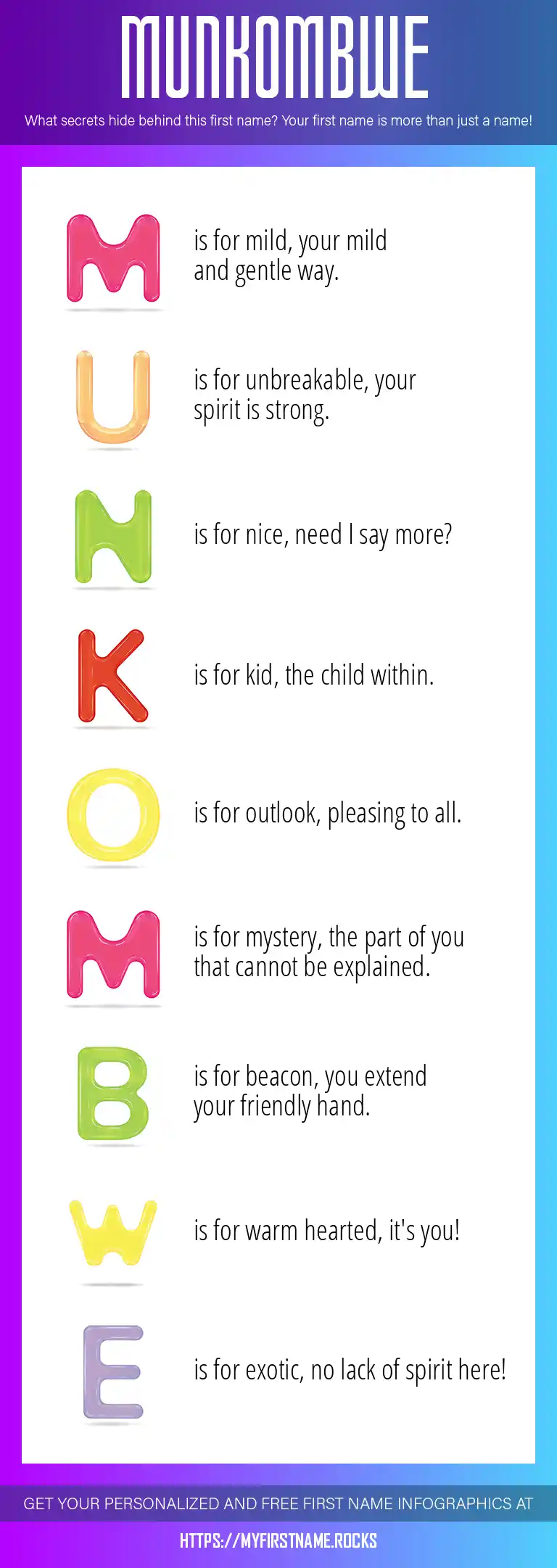 MUNKOMBWE

What secrets hide behind this first name? Your first name is more than just a name!

M is for mild, your mild and gentle way.

U is for unbreakable, your spirit is strong.

N is for nice, need I say more?

K is for kid, the child within.

O is for outlook, pleasing to all.

M is for mystery, the part of you that cannot be explained.

B is for beacon, you extend your friendly hand.

W is for warm hearted, it's you!

E is for exotic, no lack of spirit here!

GET YOUR PERSONALIZED AND FREE FIRST NAME INFOGRAPHICS AT

HTTPS://MYFIRSTNAME.ROCKS