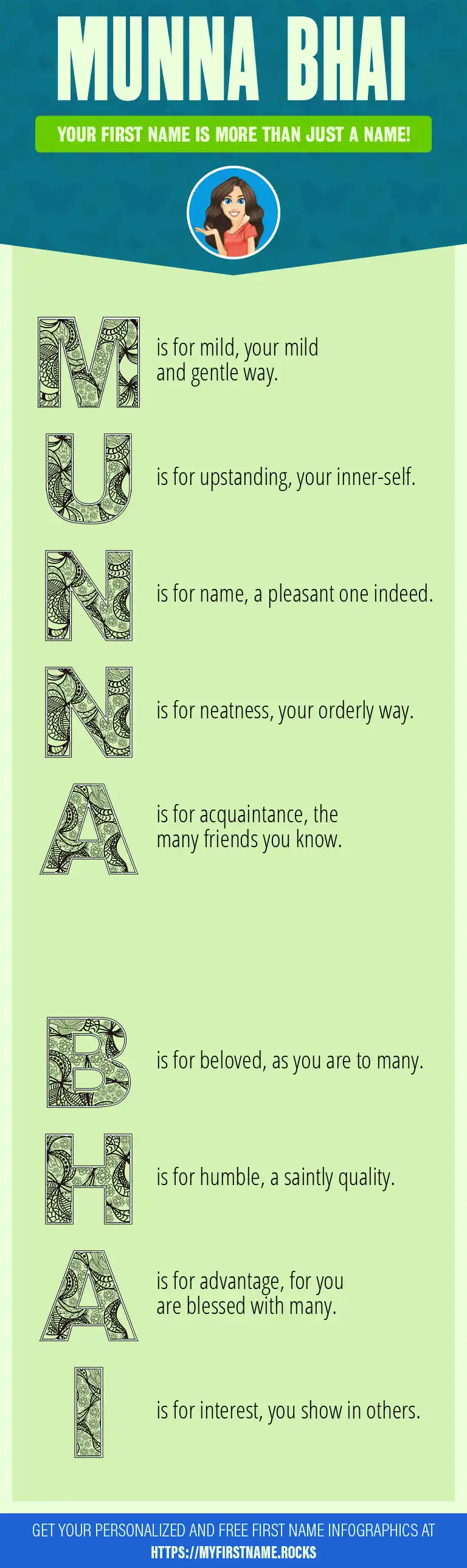 MUNNA BHAI

YOUR FIRST NAME IS MORE THAN JUST A NAME!

M is for mild, your mild and gentle way.

U is for upstanding, your inner-self.

N is for name, a pleasant one indeed.

N is for neatness, your orderly way.

A is for acquaintance, the many friends you know.

B is for beloved, as you are to many.

H is for humble, a saintly quality.

A is for advantage, for you are blessed with many.

I is for interest, you show in others.

GET YOUR PERSONALIZED AND FREE FIRST NAME INFOGRAPHICS AT HTTPS://MYFIRSTNAME.ROCKS