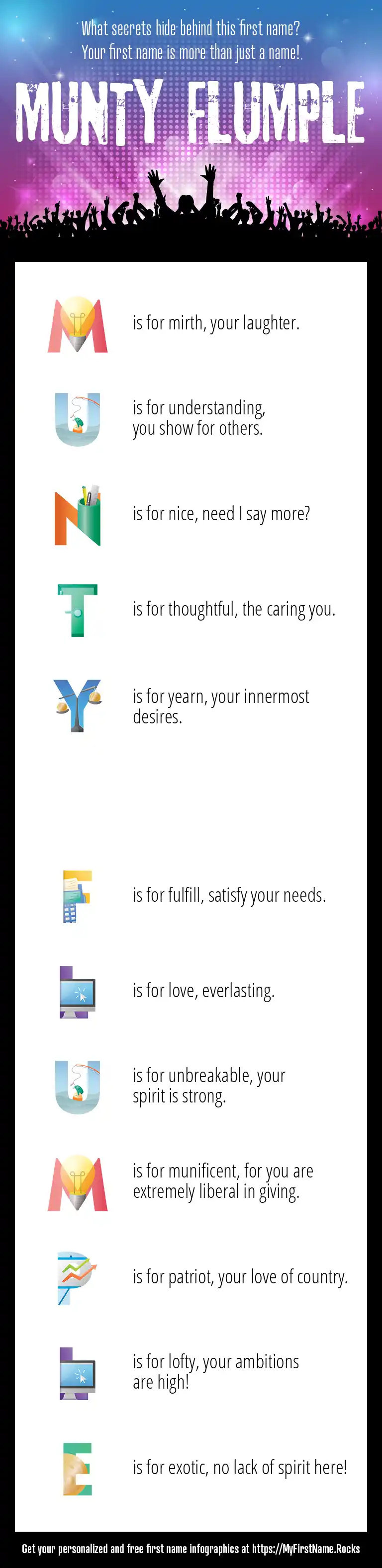 What secrets hide behind this first name?
Your first name is more than just a name!

MUNTY FLUMPLE

M is for mirth, your laughter.

U is for understanding, you show for others.

N is for nice, need I say more?

T is for thoughtful, the caring you.

Y is for yearn, your innermost desires.

F is for fulfill, satisfy your needs.

L is for love, everlasting.

U is for unbreakable, your spirit is strong.

M is for munificent, for you are extremely liberal in giving.

P is for patriot, your love of country.

L is for lofty, your ambitions are high!

E is for exotic, no lack of spirit here!

Get your personalized and free first name infographics at https://MyFirstName.Rocks