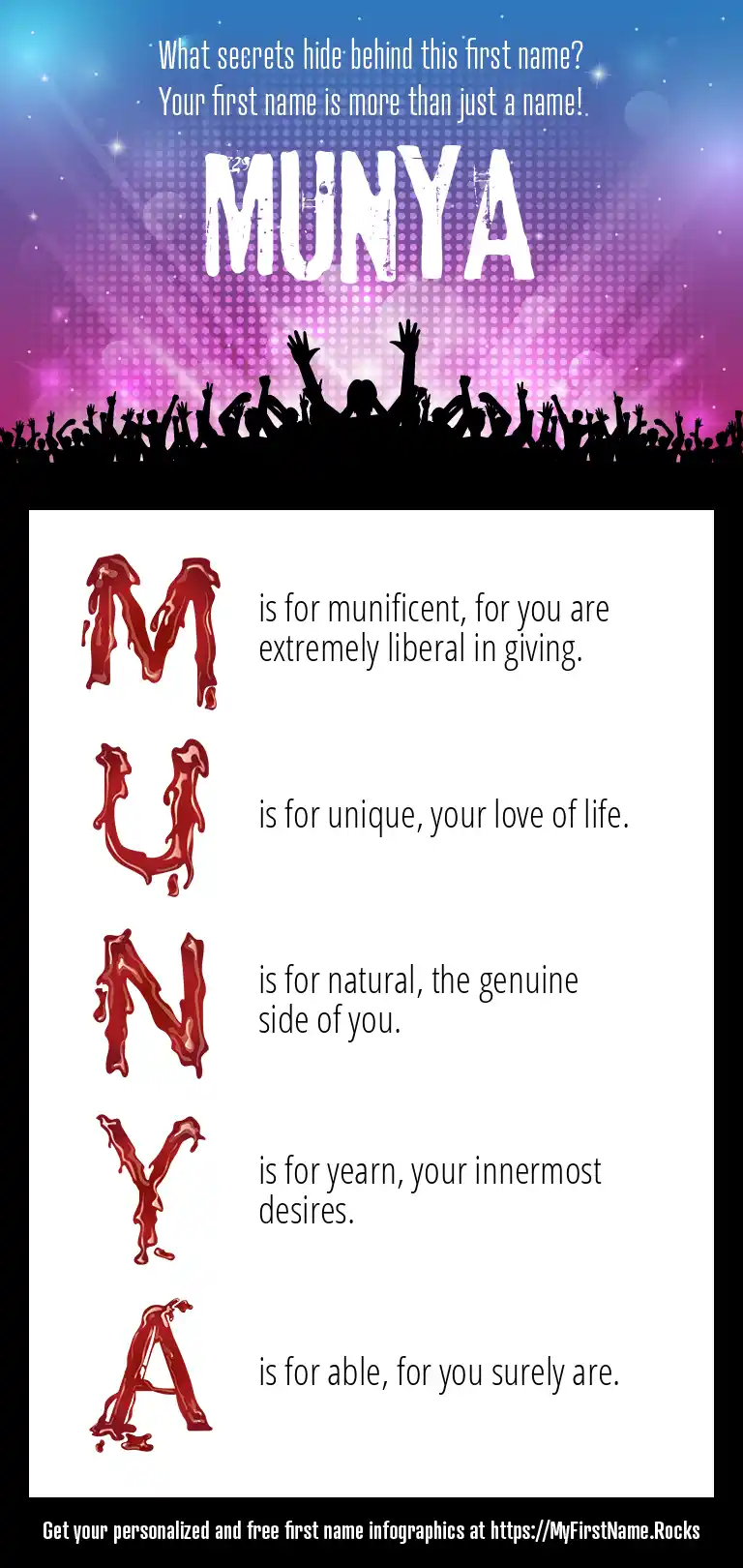 What secrets hide behind this first name?
Your first name is more than just a name!

MUNYA

M is for munificent, for you are extremely liberal in giving.

U is for unique, your love of life.

N is for natural, the genuine side of you.

Y is for yearn, your innermost desires.

A is for able, for you surely are.

Get your personalized and free first name infographics at https://MyFirstName.Rocks