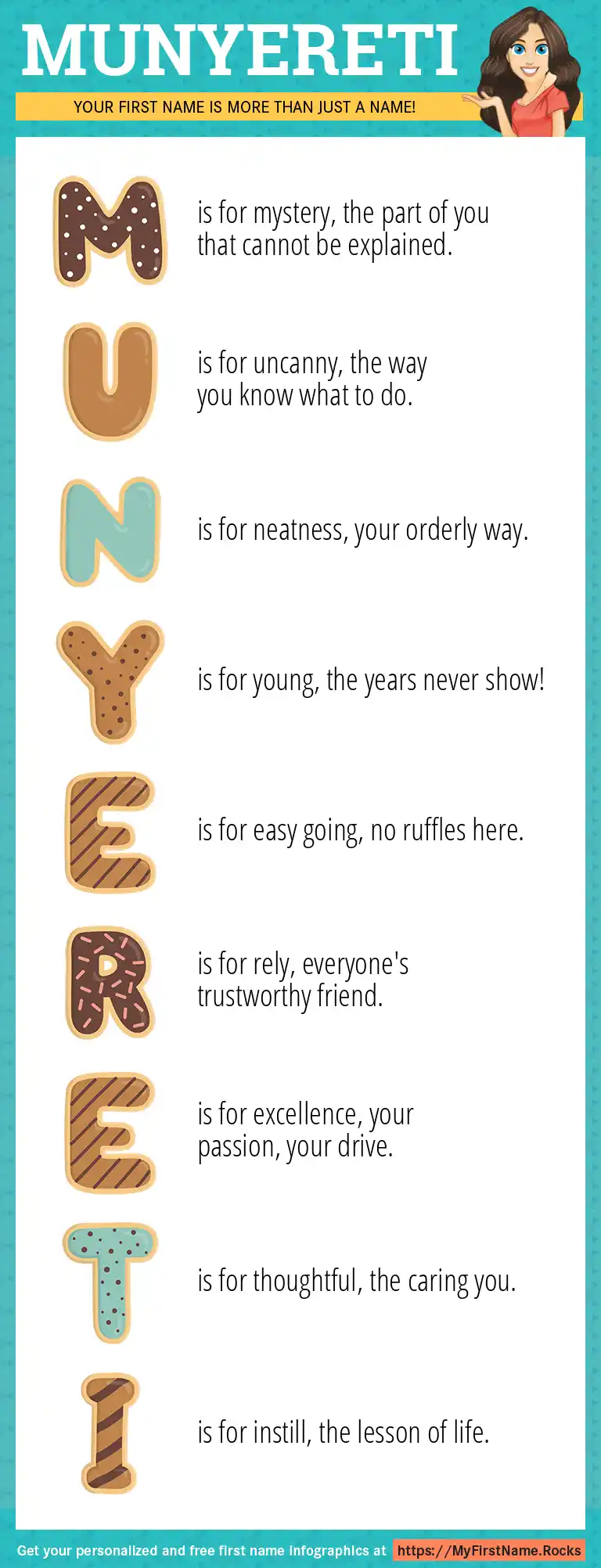 MUNYERETI

YOUR FIRST NAME IS MORE THAN JUST A NAME!

M is for mystery, the part of you that cannot be explained.

U is for uncanny, the way you know what to do.

N is for neatness, your orderly way.

Y is for young, the years never show!

E is for easy going, no ruffles here.

R is for rely, everyone's trustworthy friend.

E is for excellence, your passion, your drive.

T is for thoughtful, the caring you.

I is for instill, the lesson of life.

Get your personalized and free first name infographics at https://MyFirstName.Rocks