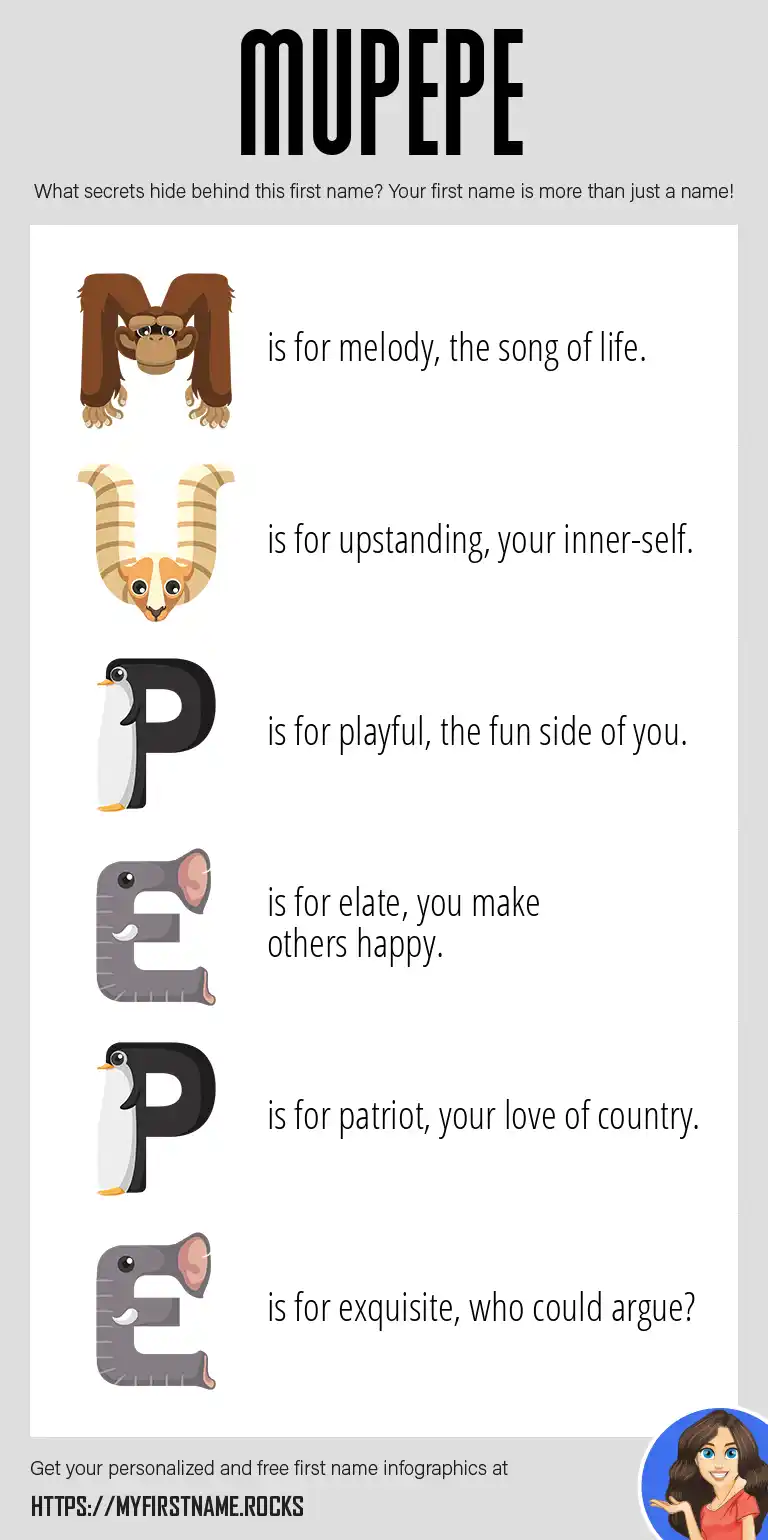 MUPEPE

What secrets hide behind this first name? Your first name is more than just a name!

M is for melody, the song of life.

U is for upstanding, your inner-self.

P is for playful, the fun side of you.

E is for elate, you make others happy.

P is for patriot, your love of country.

E is for exquisite, who could argue?

Get your personalized and free first name infographics at

HTTPS://MYFIRSTNAME.ROCKS