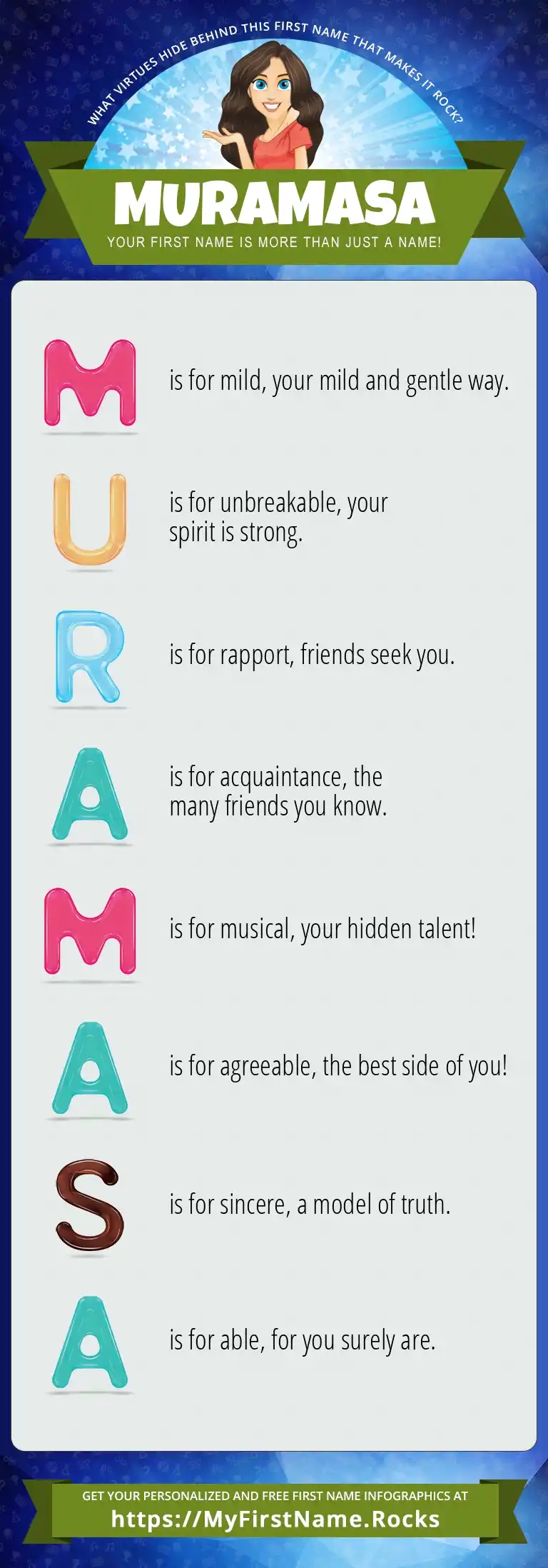 WHAT VIRTUES HIDE BEHIND THIS FIRST NAME THAT MAKES IT ROCK?

MURAMASA

YOUR FIRST NAME IS MORE THAN JUST A NAME!

M is for mild, your mild and gentle way.

U is for unbreakable, your spirit is strong.

R is for rapport, friends seek you.

A is for acquaintance, the many friends you know.

M is for musical, your hidden talent!

A is for agreeable, the best side of you!

S is for sincere, a model of truth.

A is for able, for you surely are.

GET YOUR PERSONALIZED AND FREE FIRST NAME INFOGRAPHICS AT

https://MyFirstName.Rocks