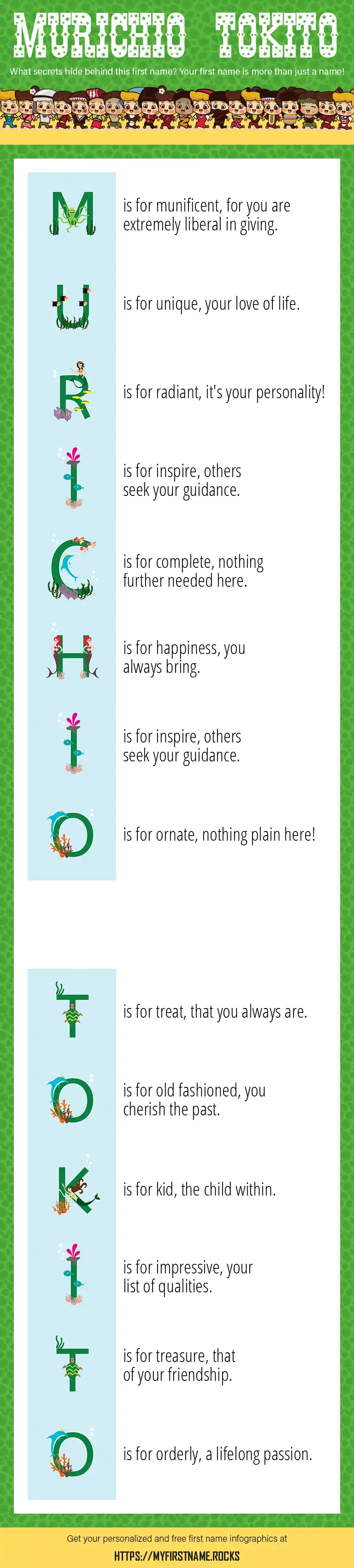 MURICHIO TOKITO

What secrets hide behind this first name? Your first name is more than just a name!

M is for munificent, for you are extremely liberal in giving.

U is for unique, your love of life.

R is for radiant, it's your personality!

I is for inspire, others seek your guidance.

C is for complete, nothing further needed here.

H is for happiness, you always bring.

I is for inspire, others seek your guidance.

O is for ornate, nothing plain here!

T is for treat, that you always are.

O is for old fashioned, you cherish the past.

K is for kid, the child within.

I is for impressive, your list of qualities.

T is for treasure, that of your friendship.

O is for orderly, a lifelong passion.

Get your personalized and free first name infographics at

HTTPS://MYFIRSTNAME.ROCKS