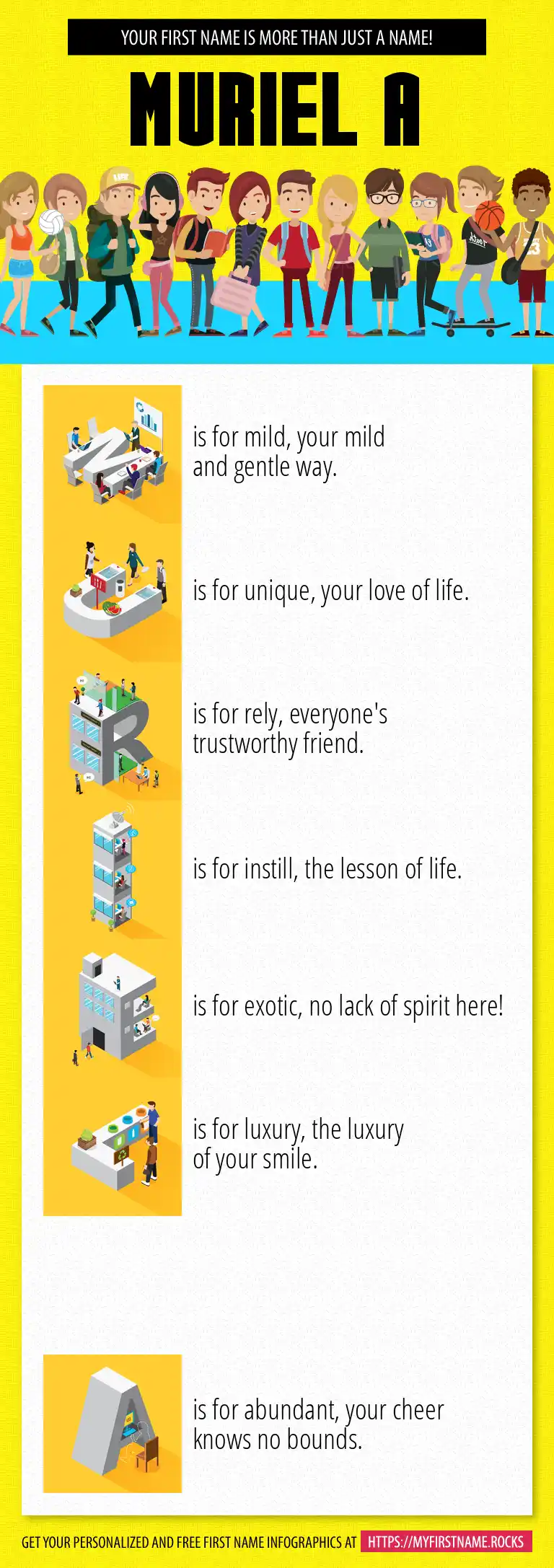 YOUR FIRST NAME IS MORE THAN JUST A NAME!

MURIEL A

M is for mild, your mild and gentle way.

U is for unique, your love of life.

R is for rely, everyone's trustworthy friend.

I is for instill, the lesson of life.

E is for exotic, no lack of spirit here!

L is for luxury, the luxury of your smile.

A is for abundant, your cheer knows no bounds.

GET YOUR PERSONALIZED AND FREE FIRST NAME INFOGRAPHICS AT HTTPS://MYFIRSTNAME.ROCKS