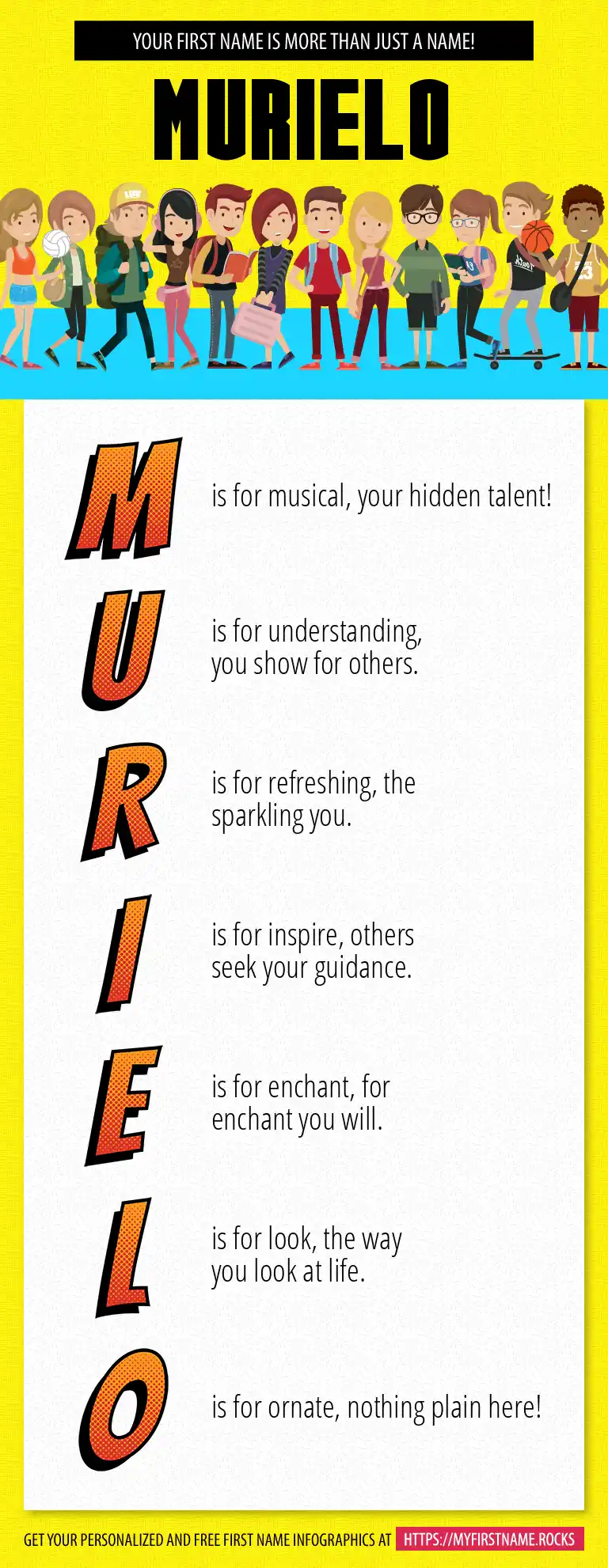 YOUR FIRST NAME IS MORE THAN JUST A NAME!

MURIELO

M is for musical, your hidden talent!

U is for understanding, you show for others.

R is for refreshing, the sparkling you.

I is for inspire, others seek your guidance.

E is for enchant, for enchant you will.

L is for look, the way you look at life.

O is for ornate, nothing plain here!

GET YOUR PERSONALIZED AND FREE FIRST NAME INFOGRAPHICS AT HTTPS://MYFIRSTNAME.ROCKS