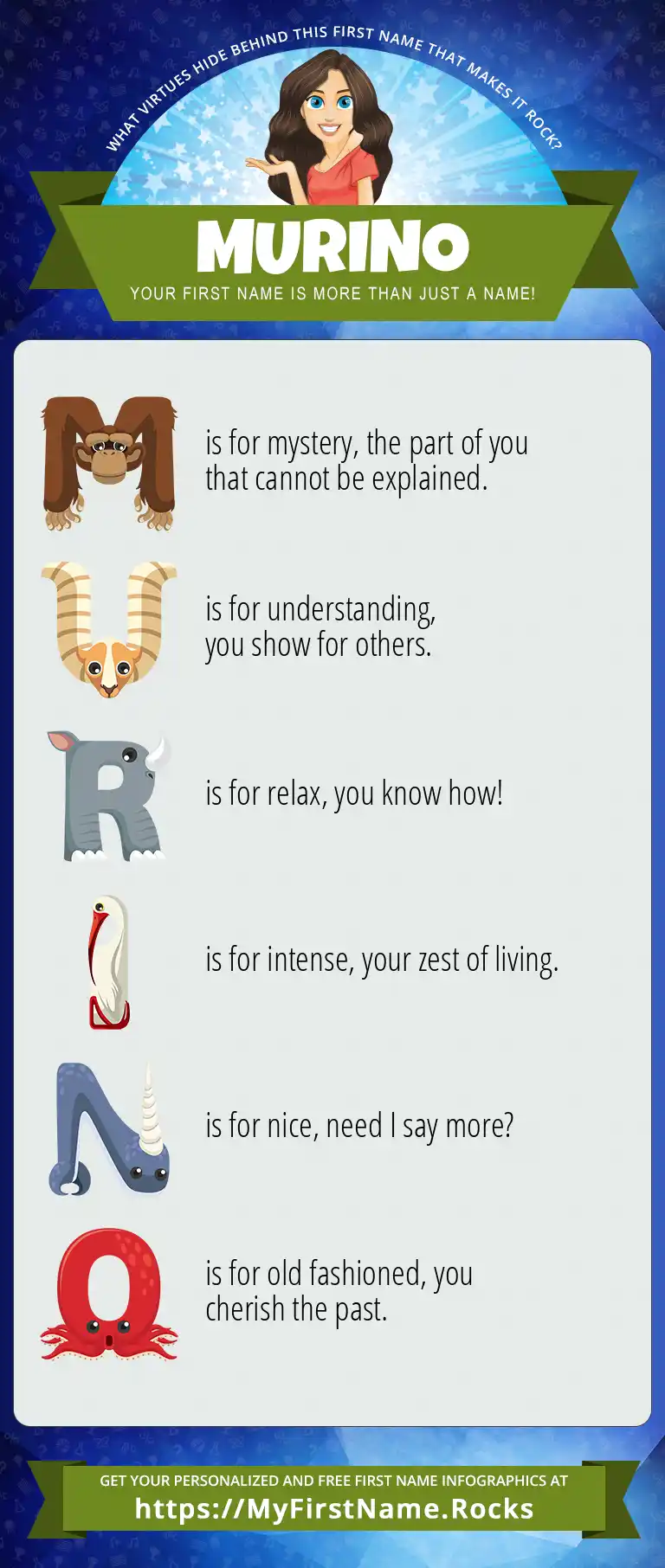 WHAT VIRTUES HIDE BEHIND THIS FIRST NAME THAT MAKES IT ROCK?

MURINO

YOUR FIRST NAME IS MORE THAN JUST A NAME!

M is for mystery, the part of you that cannot be explained.

U is for understanding, you show for others.

R is for relax, you know how!

I is for intense, your zest of living.

N is for nice, need I say more?

O is for old fashioned, you cherish the past.

GET YOUR PERSONALIZED AND FREE FIRST NAME INFOGRAPHICS AT

https://MyFirstName.Rocks