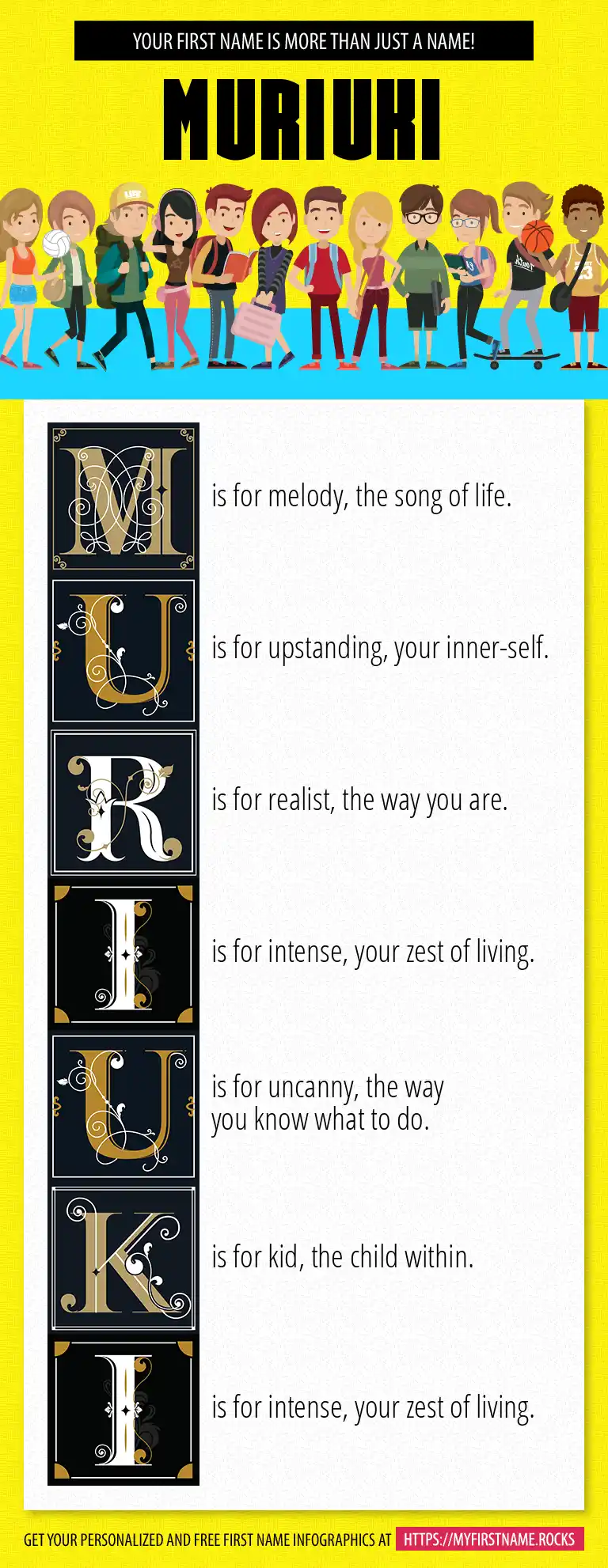 YOUR FIRST NAME IS MORE THAN JUST A NAME!

MURIUKI

M is for melody, the song of life.

U is for upstanding, your inner-self.

R is for realist, the way you are.

I is for intense, your zest of living.

U is for uncanny, the way you know what to do.

K is for kid, the child within.

I is for intense, your zest of living.

GET YOUR PERSONALIZED AND FREE FIRST NAME INFOGRAPHICS AT HTTPS://MYFIRSTNAME.ROCKS