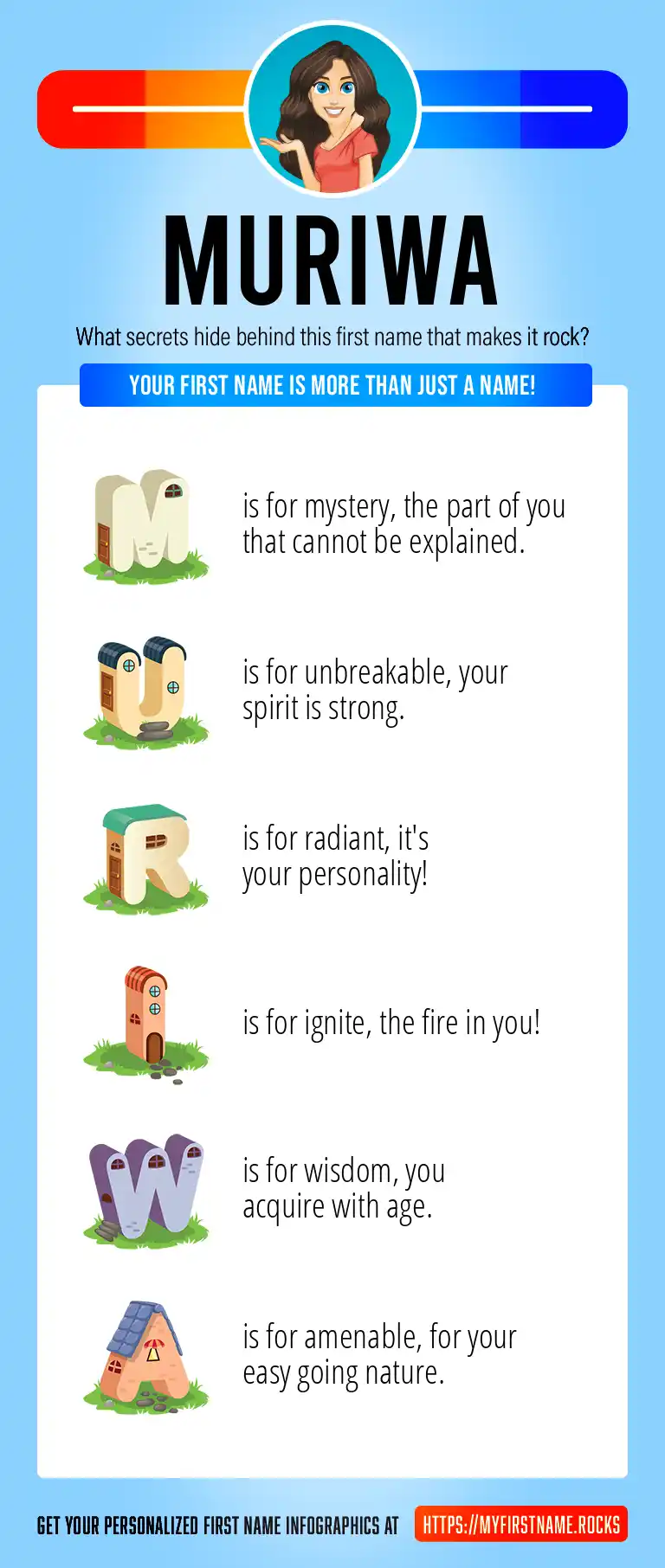 MURIWA

What secrets hide behind this first name that makes it rock?

YOUR FIRST NAME IS MORE THAN JUST A NAME!

M is for mystery, the part of you that cannot be explained.

U is for unbreakable, your spirit is strong.

R is for radiant, it's your personality!

I is for ignite, the fire in you!

W is for wisdom, you acquire with age.

A is for amenable, for your easy going nature.

GET YOUR PERSONALIZED FIRST NAME INFOGRAPHICS AT HTTPS://MYFIRSTNAME.ROCKS