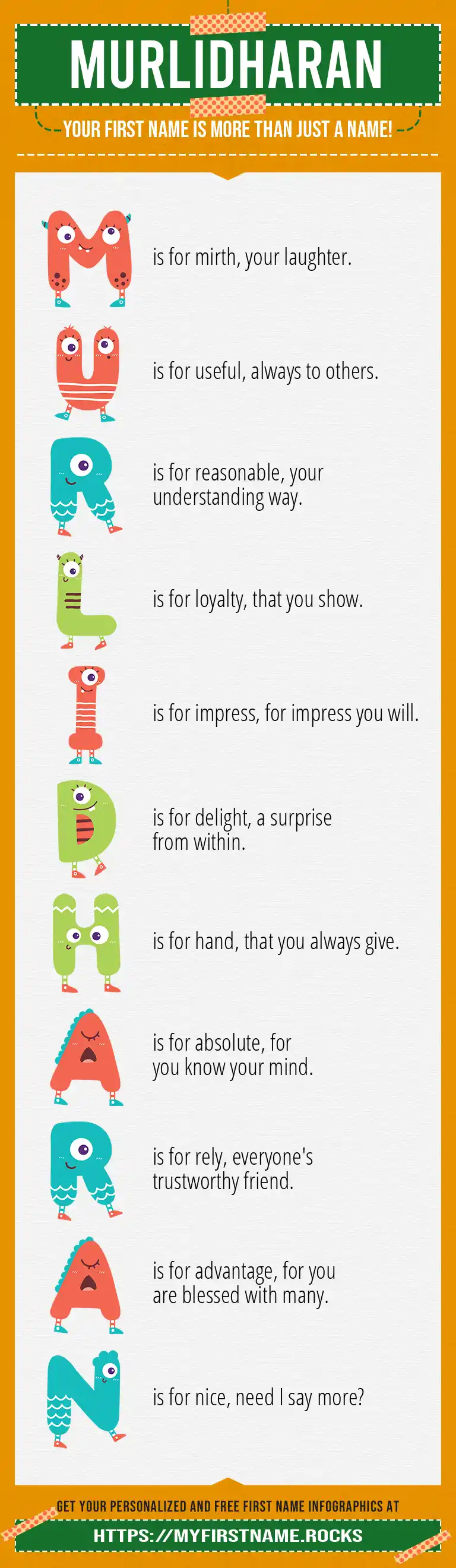 MURLIDHARAN

YOUR FIRST NAME IS MORE THAN JUST A NAME!

M is for mirth, your laughter.

U is for useful, always to others.

R is for reasonable, your understanding way.

L is for loyalty, that you show.

I is for impress, for impress you will.

D is for delight, a surprise from within.

H is for hand, that you always give.

A is for absolute, for you know your mind.

R is for rely, everyone's trustworthy friend.

A is for advantage, for you are blessed with many.

N is for nice, need I say more?

GET YOUR PERSONALIZED AND FREE FIRST NAME INFOGRAPHICS AT

HTTPS://MYFIRSTNAME.ROCKS